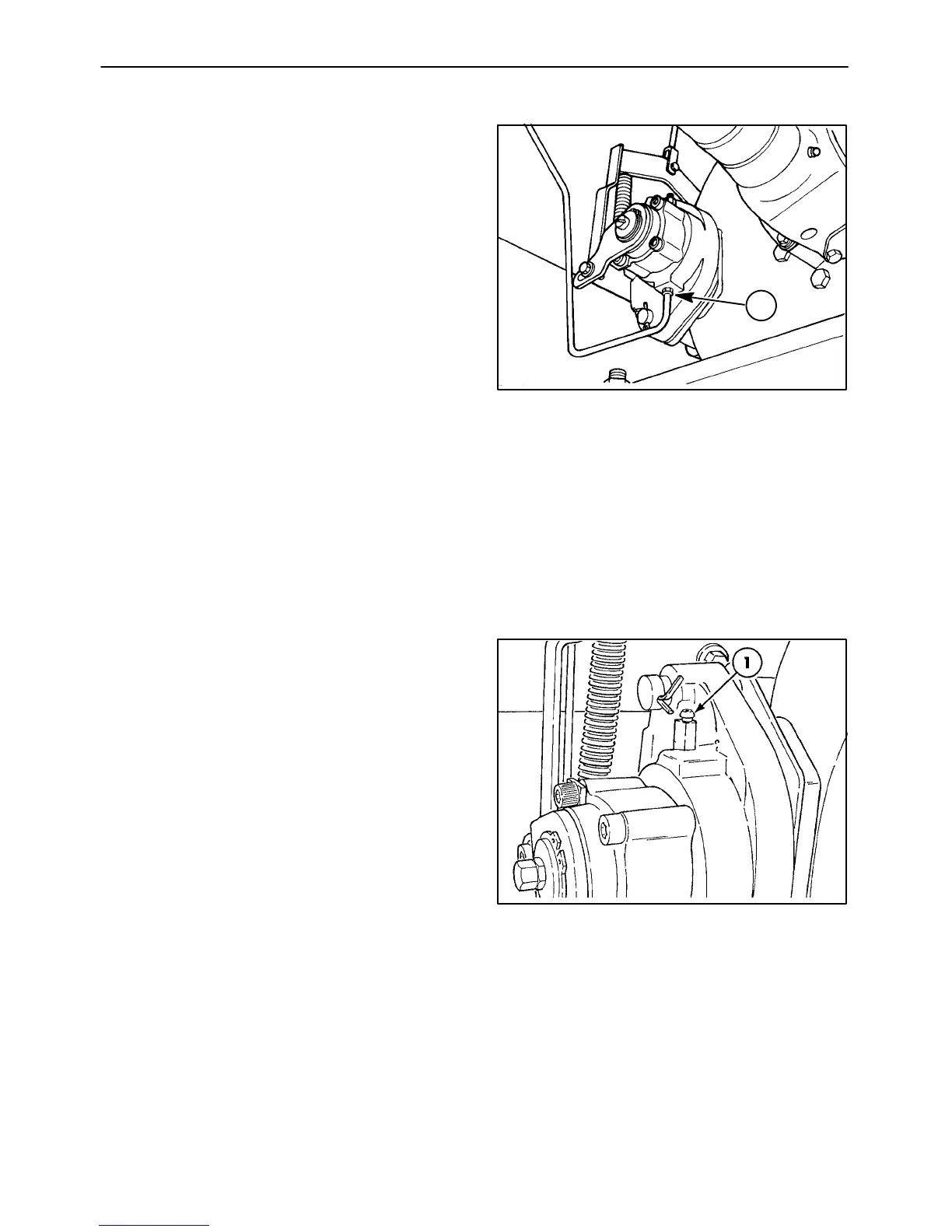 1