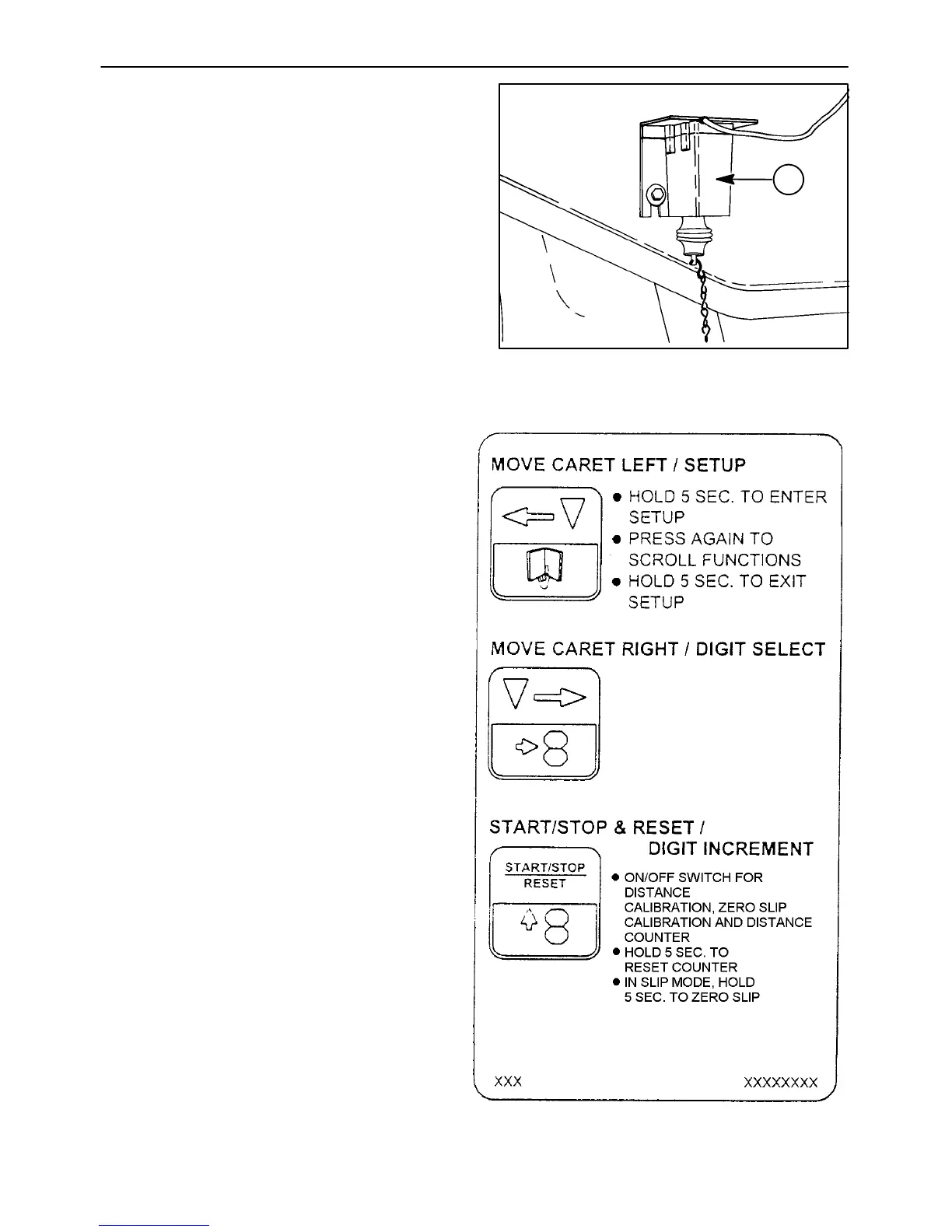 MOVE CARET LEFT / SETUP

● HOLD 5 SEC. TO ENTER SETUP
● PRESS AGAIN TO SCROLL FUNCTIONS
● HOLD 5 SEC. TO EXIT SETUP

MOVE CARET RIGHT / DIGIT SELECT

START/STOP & RESET / DIGIT INCREMENT

START/STOP
RESET

● ON/OFF SWITCH FOR DISTANCE CALIBRATION, ZERO SLIP CALIBRATION AND DISTANCE COUNTER
● HOLD 5 SEC. TO RESET COUNTER
● IN SLIP MODE, HOLD 5 SEC. TO ZERO SLIP

XXX XXXXXXXX