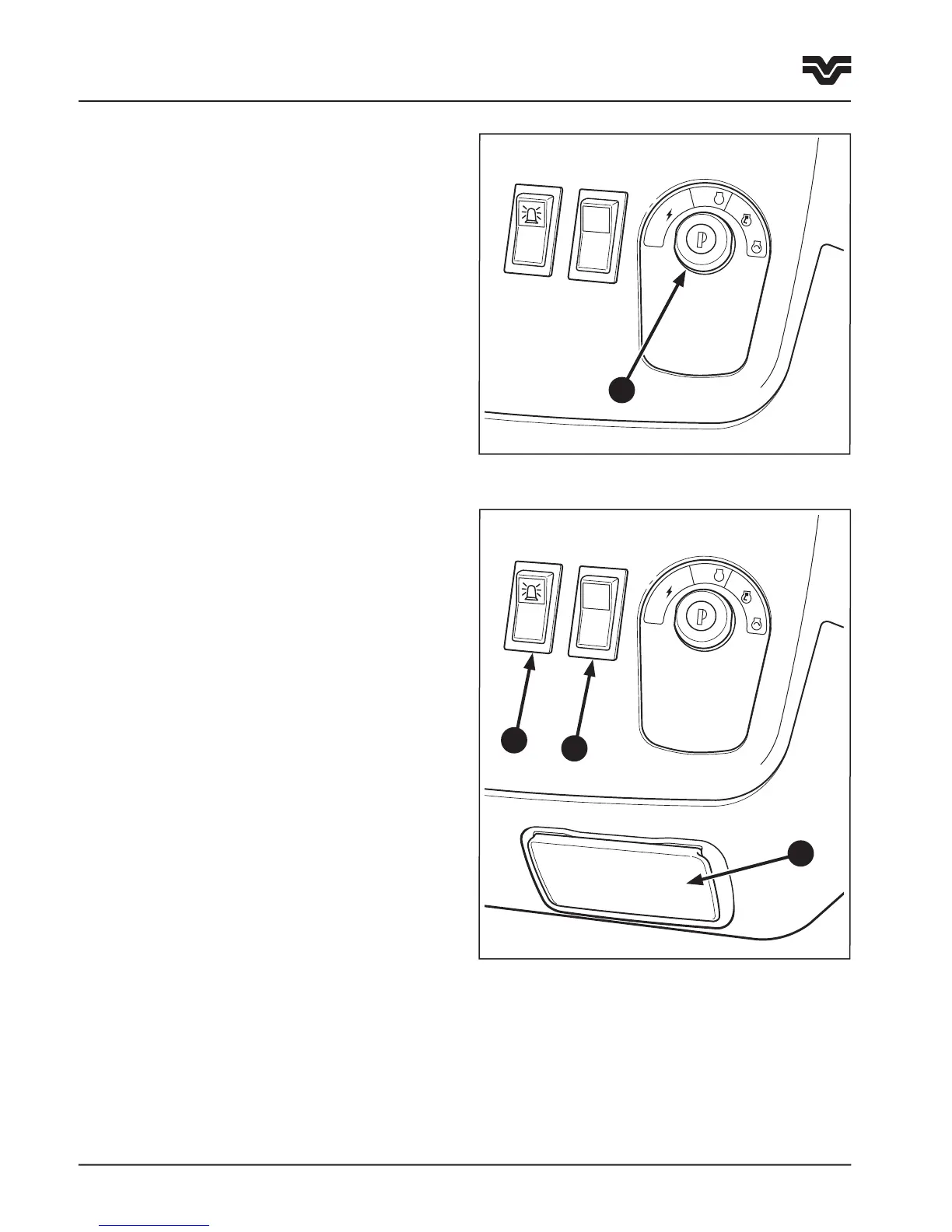 P

P