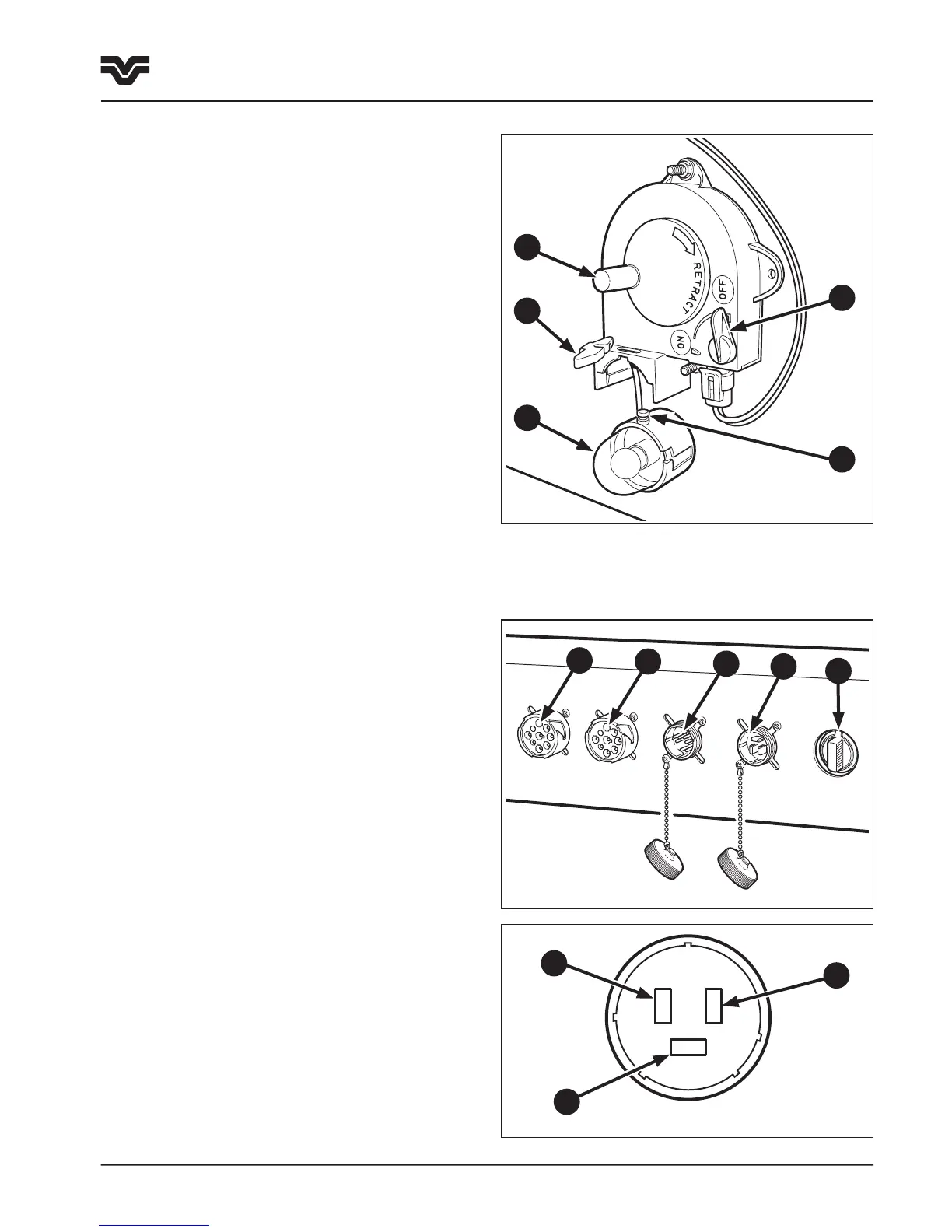 RETRACT
OFF
ON