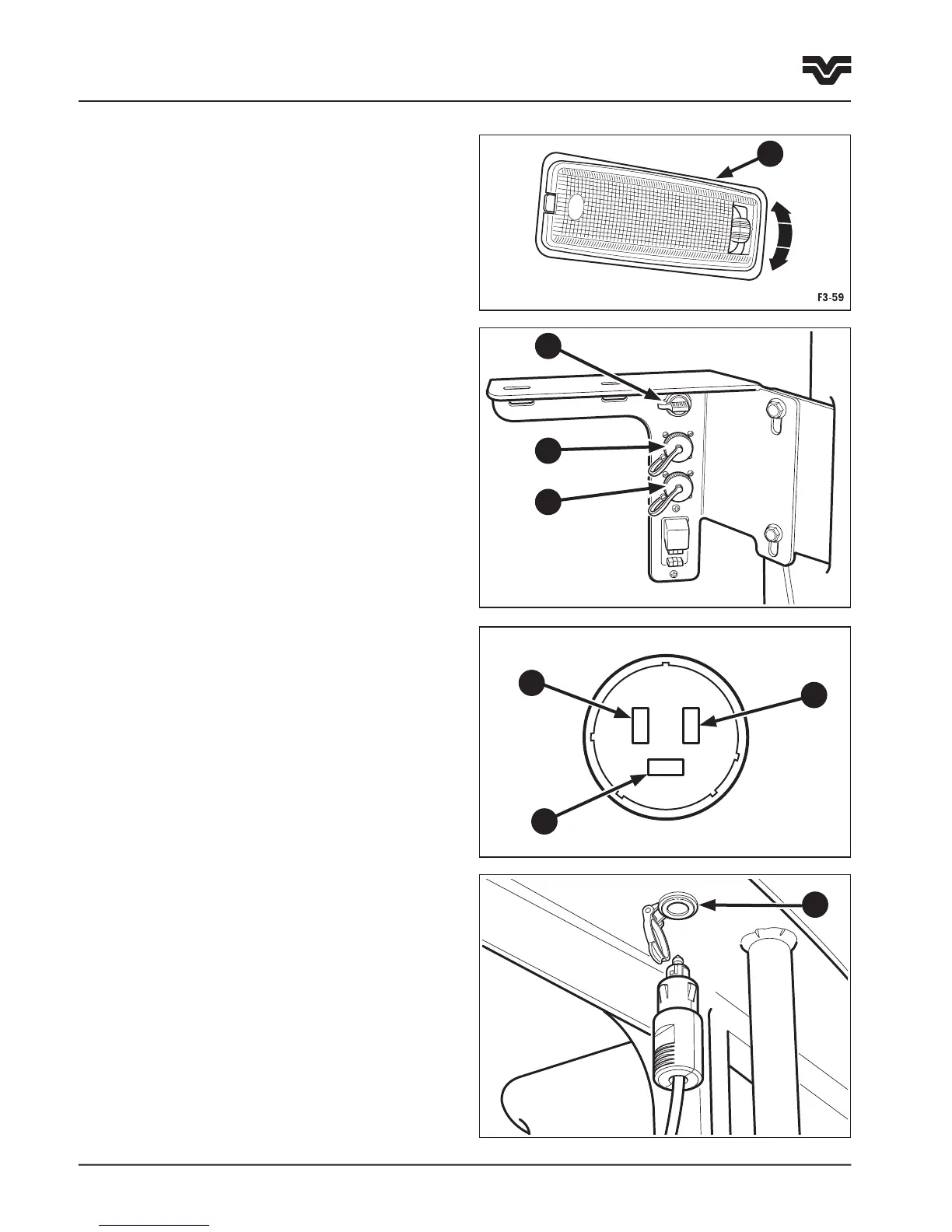 F3-59