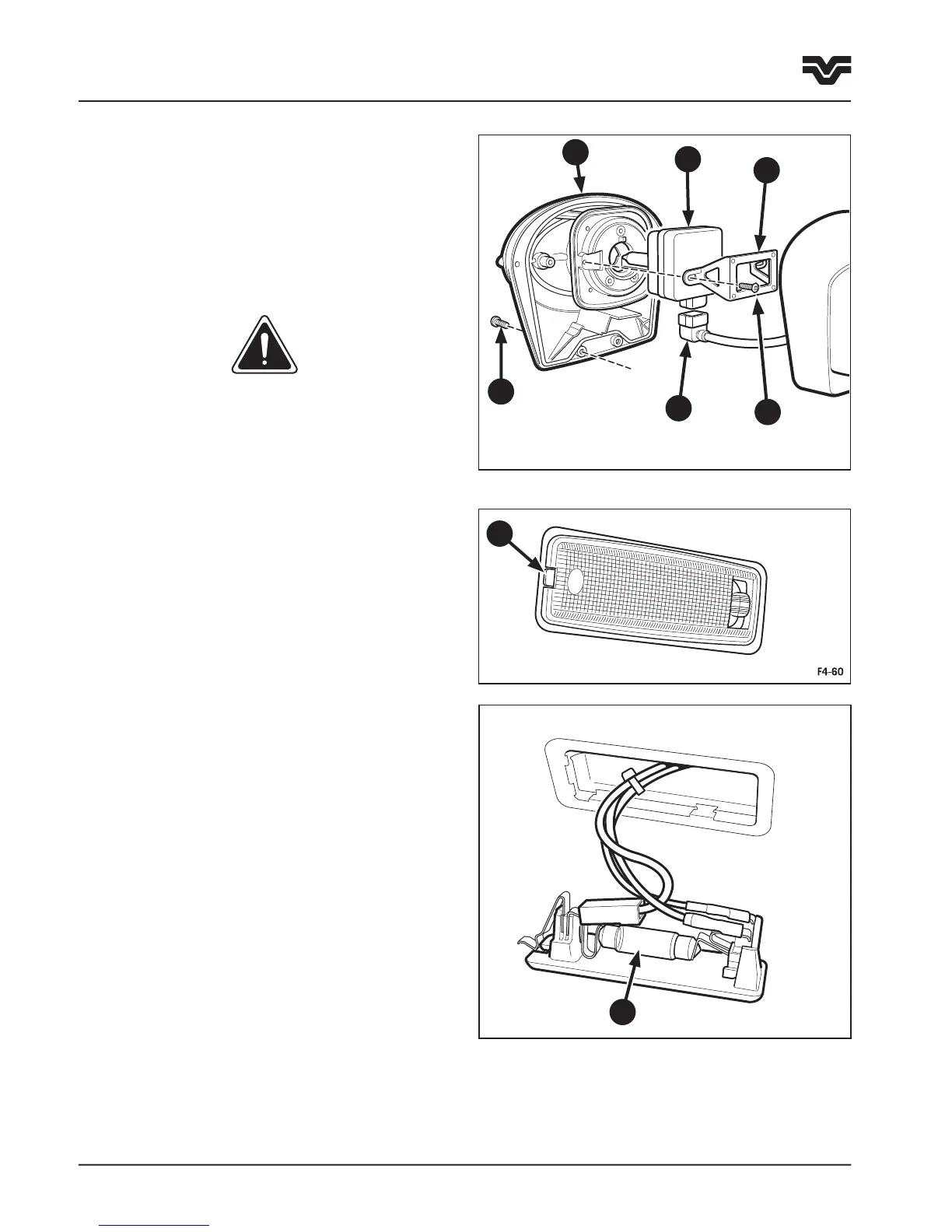 F4-60