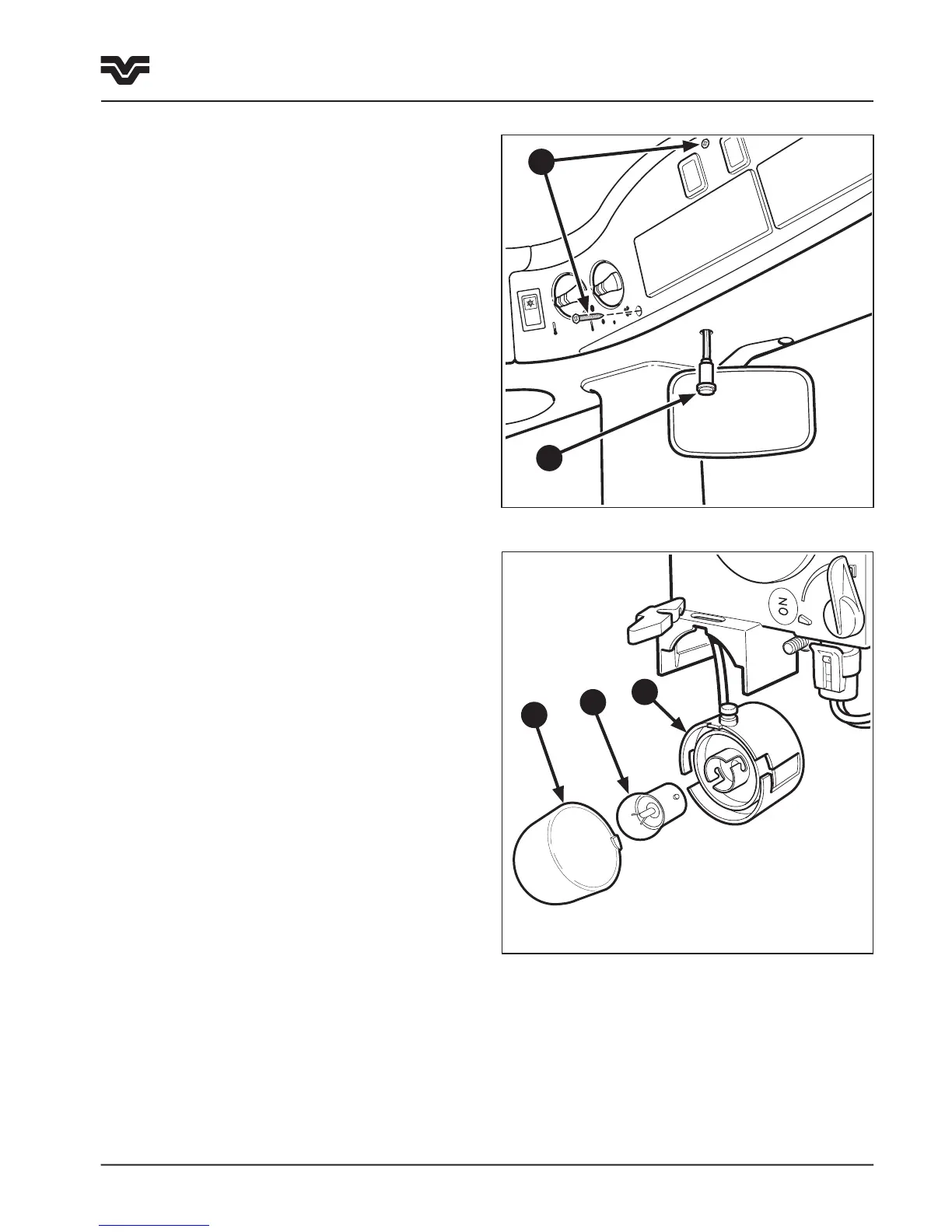 ON