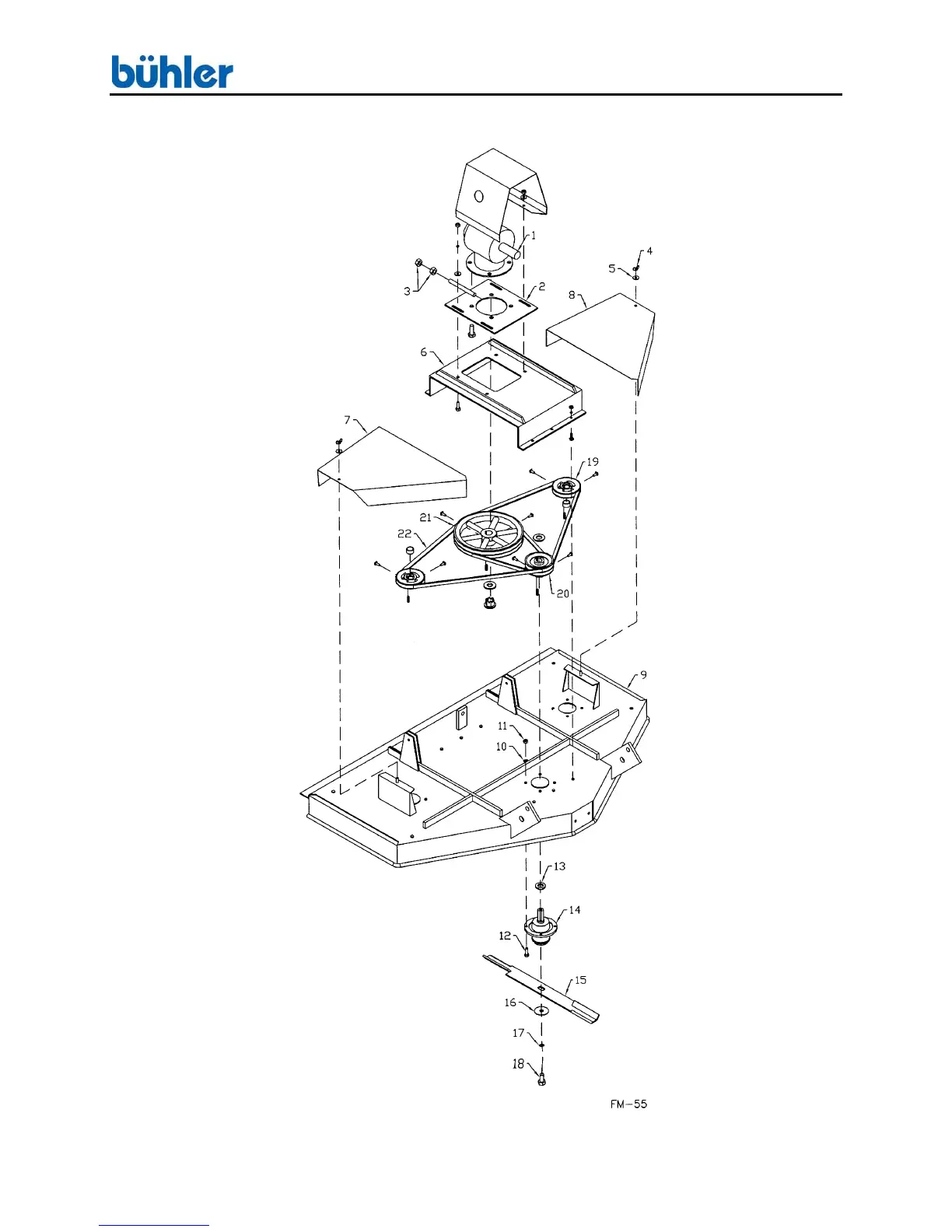 bühler

1
4
5
3
2
8
6
7
19
21
22
20
9
11
10
13
14
12
15
16
17
18
FM-55