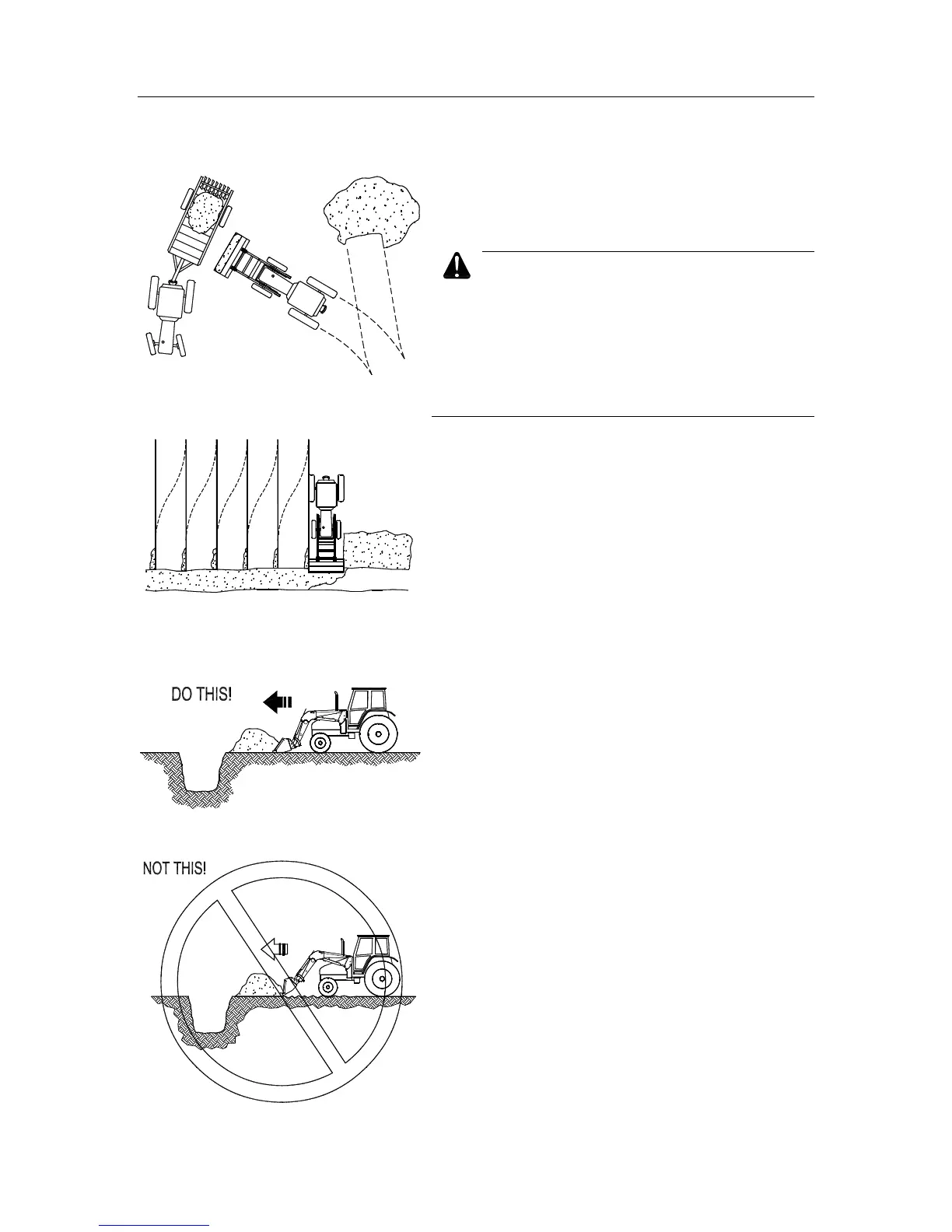 DO THIS!

NOT THIS!