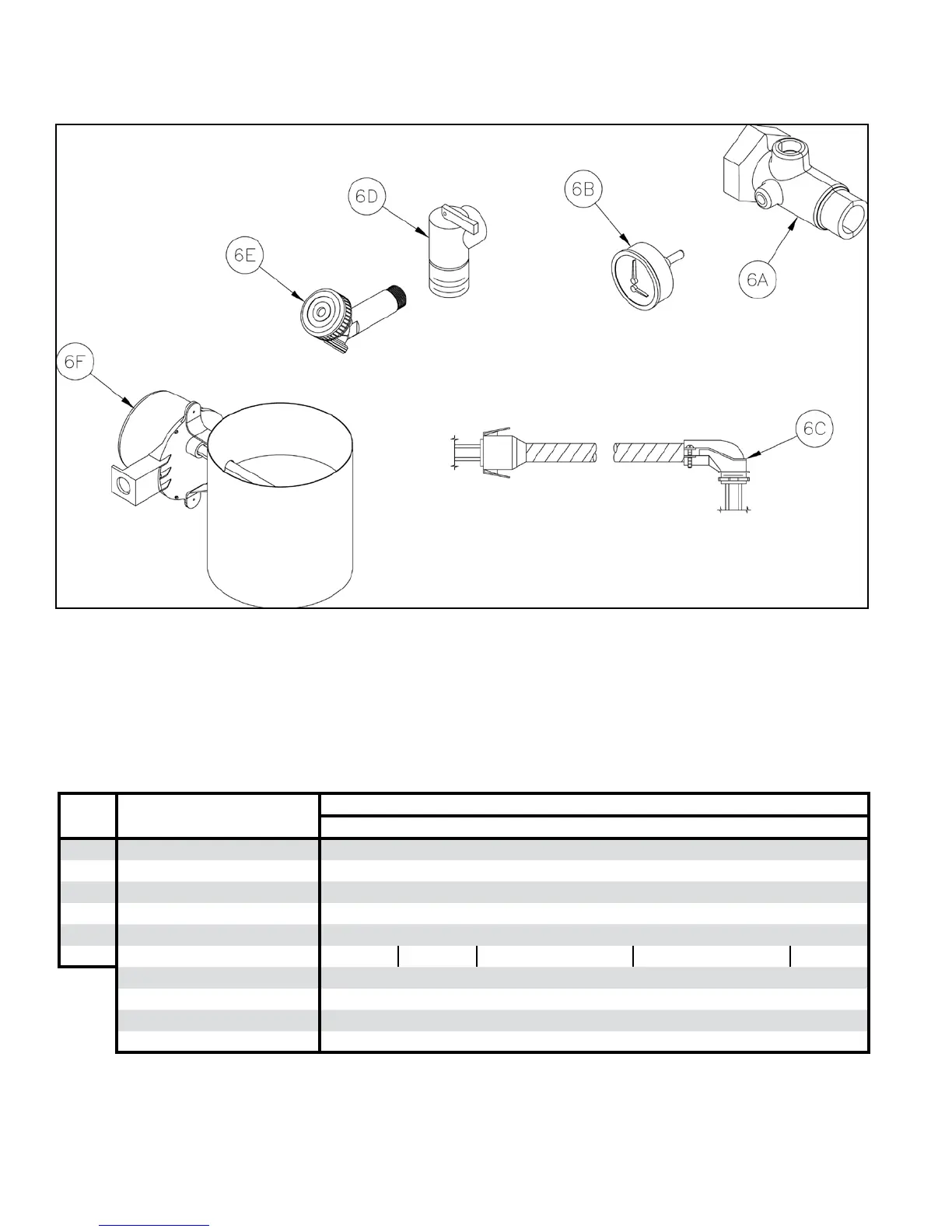 6D

6B

6E

6A

6F

6C