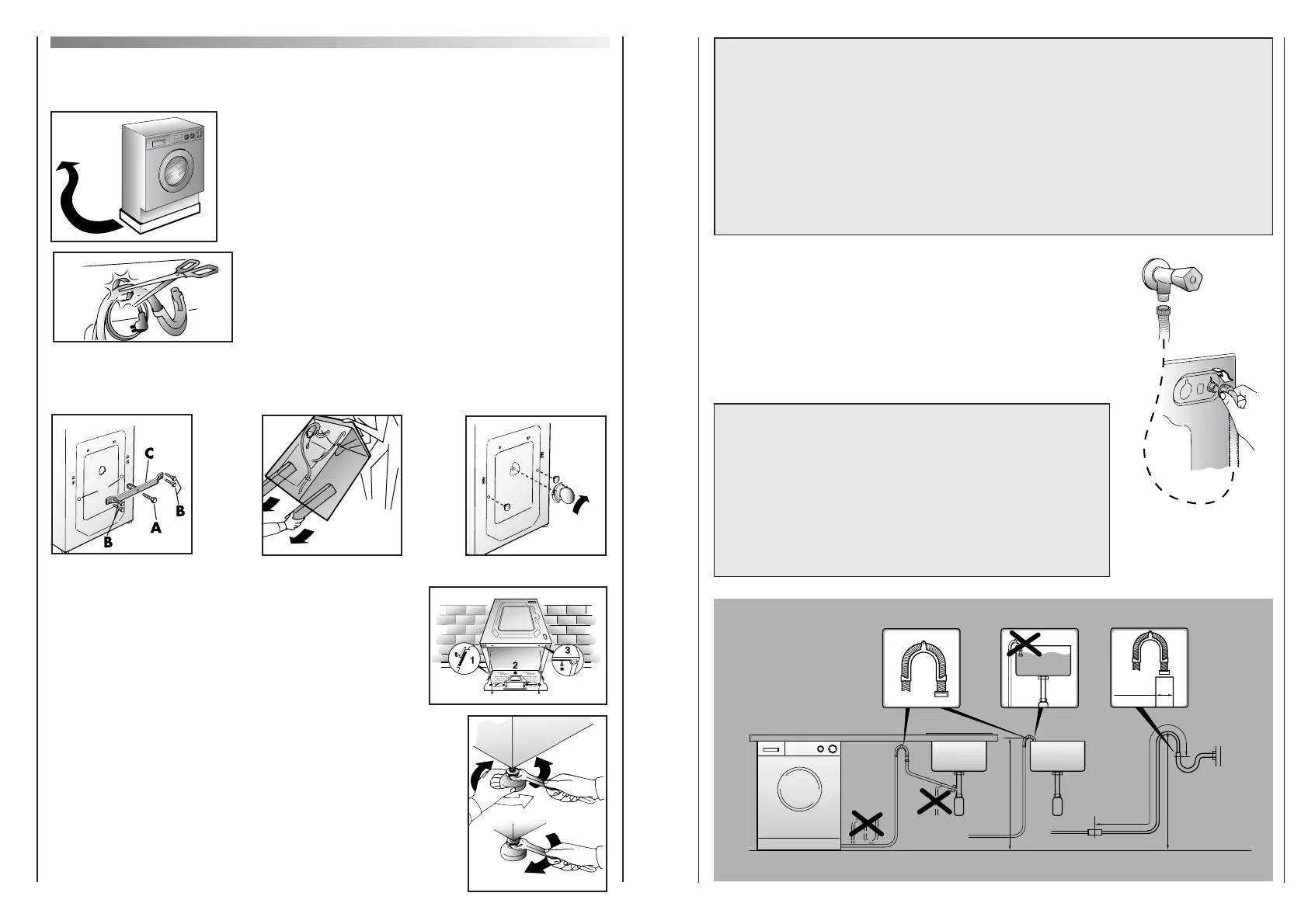 C

B

A

B

1

2

3