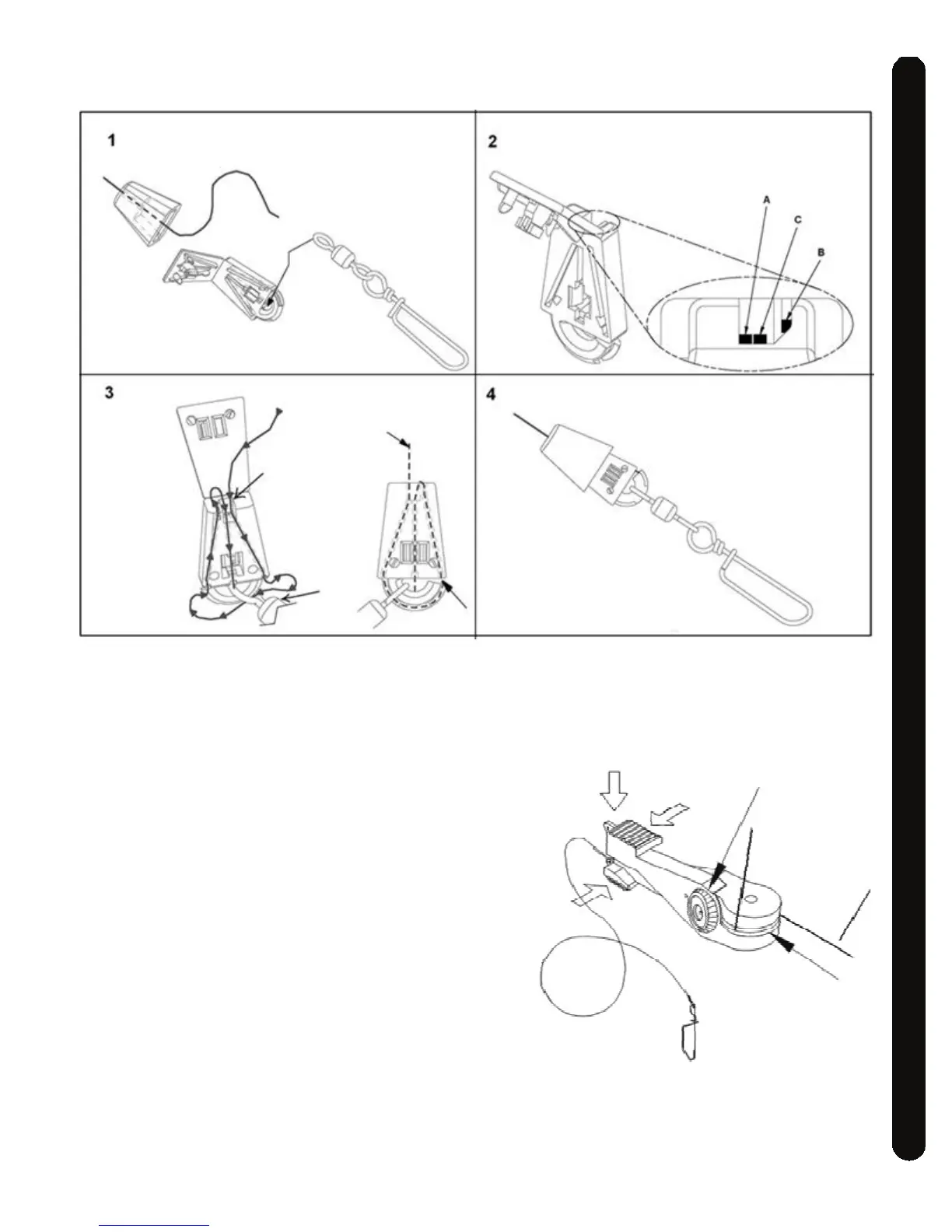 1

2

A

C

B

3

4