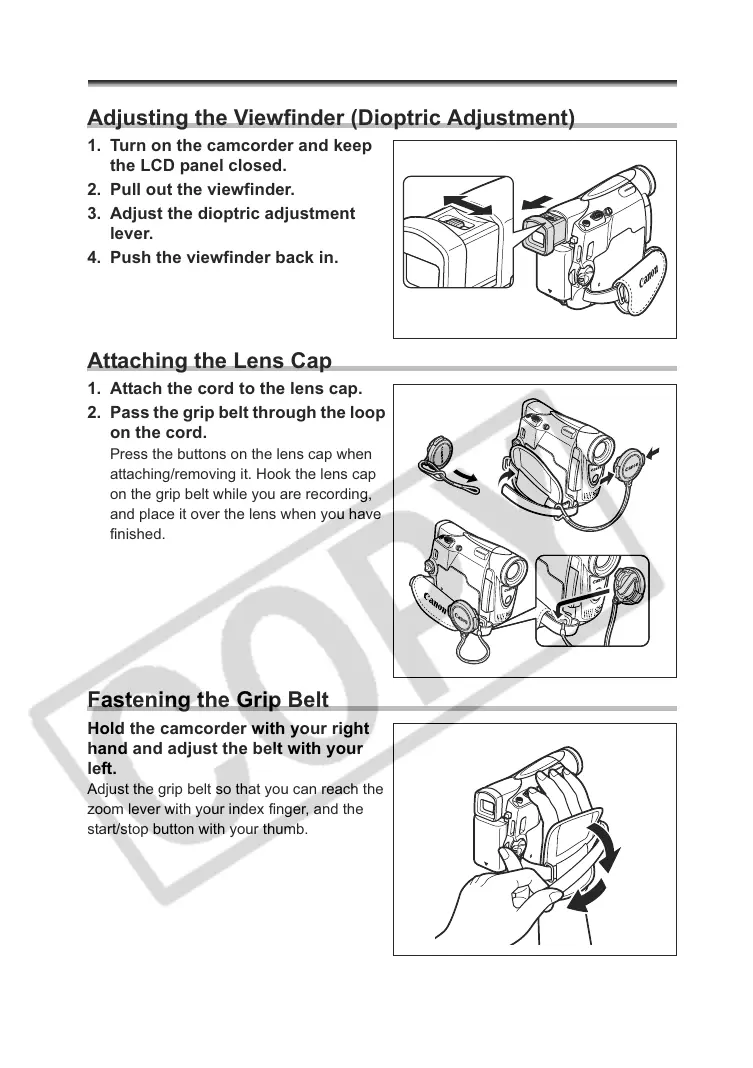 Adjusting the Viewfinder (Dioptric Adjustment)

1. Turn on the camcorder and keep the LCD panel closed.
2. Pull out the viewfinder.
3. Adjust the dioptric adjustment lever.
4. Push the viewfinder back in.

Canon

Attaching the Lens Cap

1. Attach the cord to the lens cap.
2. Pass the grip belt through the loop on the cord.

Press the buttons on the lens cap when attaching/removing it. Hook the lens cap on the grip belt while you are recording, and place it over the lens when you have finished.

Canon

Canon

Fastening the Grip Belt

Hold the camcorder with your right hand and adjust the belt with your left.

Adjust the grip belt so that you can reach the zoom lever with your index finger, and the start/stop button with your thumb.

COPY