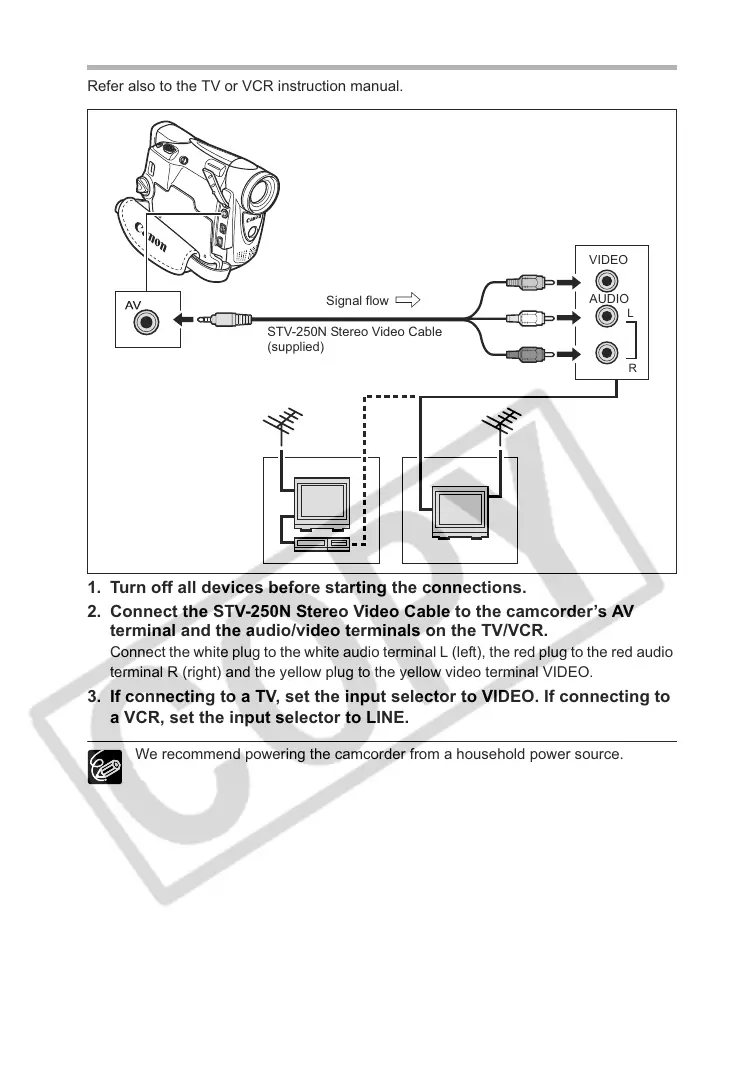 Refer also to the TV or VCR instruction manual.

Canon

AV

Signal flow

STV-250N Stereo Video Cable (supplied)

VIDEO

AUDIO

L

R

1. Turn off all devices before starting the connections.

2. Connect the STV-250N Stereo Video Cable to the camcorder's AV terminal and the audio/video terminals on the TV/VCR.

Connect the white plug to the white audio terminal L (left), the red plug to the red audio terminal R (right) and the yellow plug to the yellow video terminal VIDEO.

3. If connecting to a TV, set the input selector to VIDEO. If connecting to a VCR, set the input selector to LINE.

We recommend powering the camcorder from a household power source.

COPY