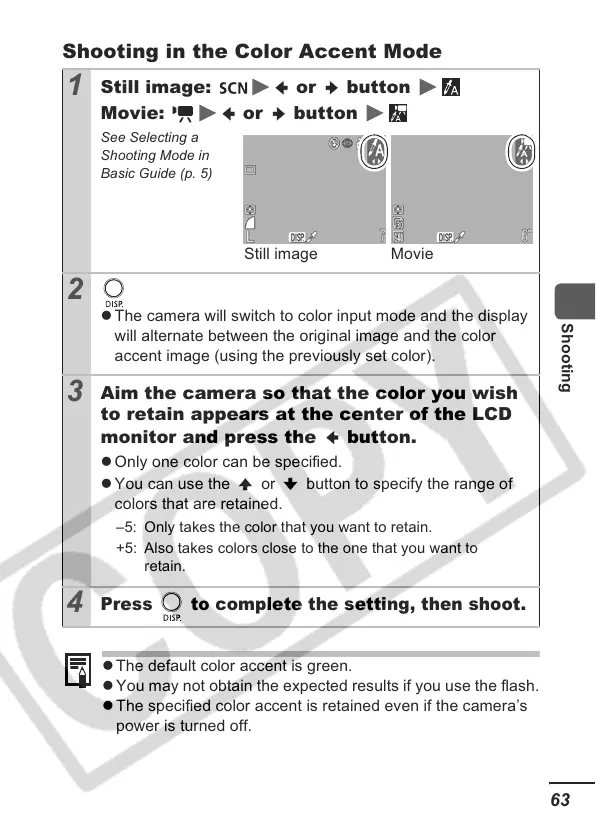 Shooting in the Color Accent Mode

1 Still image: SCN ▶ ← or → button ▶

Movie: ▶ ← or → button ▶

See Selecting a Shooting Mode in Basic Guide (p. 5)

DISP.

DISP.

Still image

Movie

2 DISP.

● The camera will switch to color input mode and the display will alternate between the original image and the color accent image (using the previously set color).

3 Aim the camera so that the color you wish to retain appears at the center of the LCD monitor and press the ← button.

● Only one color can be specified.

● You can use the ↑ or ↓ button to specify the range of colors that are retained.

–5: Only takes the color that you want to retain.

+5: Also takes colors close to the one that you want to retain.

4 Press DISP. to complete the setting, then shoot.

● The default color accent is green.
● You may not obtain the expected results if you use the flash.
● The specified color accent is retained even if the camera's power is turned off.

Shooting

COPY

63