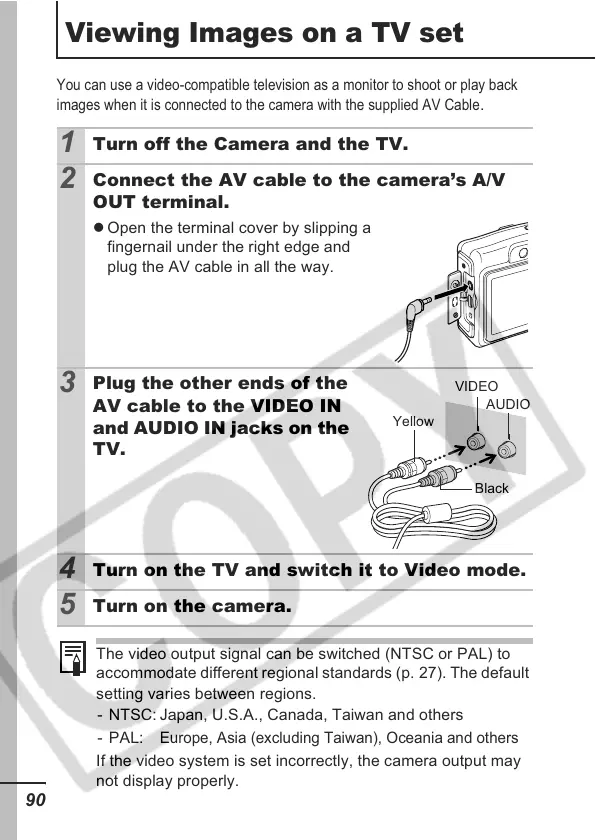 Viewing Images on a TV set

You can use a video-compatible television as a monitor to shoot or play back images when it is connected to the camera with the supplied AV Cable.

1 Turn off the Camera and the TV.

2 Connect the AV cable to the camera's A/V OUT terminal.

● Open the terminal cover by slipping a fingernail under the right edge and plug the AV cable in all the way.

3 Plug the other ends of the AV cable to the VIDEO IN and AUDIO IN jacks on the TV.

VIDEO
AUDIO
Yellow
Black

4 Turn on the TV and switch it to Video mode.

5 Turn on the camera.

The video output signal can be switched (NTSC or PAL) to accommodate different regional standards (p. 27). The default setting varies between regions.
- NTSC: Japan, U.S.A., Canada, Taiwan and others
- PAL: Europe, Asia (excluding Taiwan), Oceania and others
If the video system is set incorrectly, the camera output may not display properly.

COPY

90