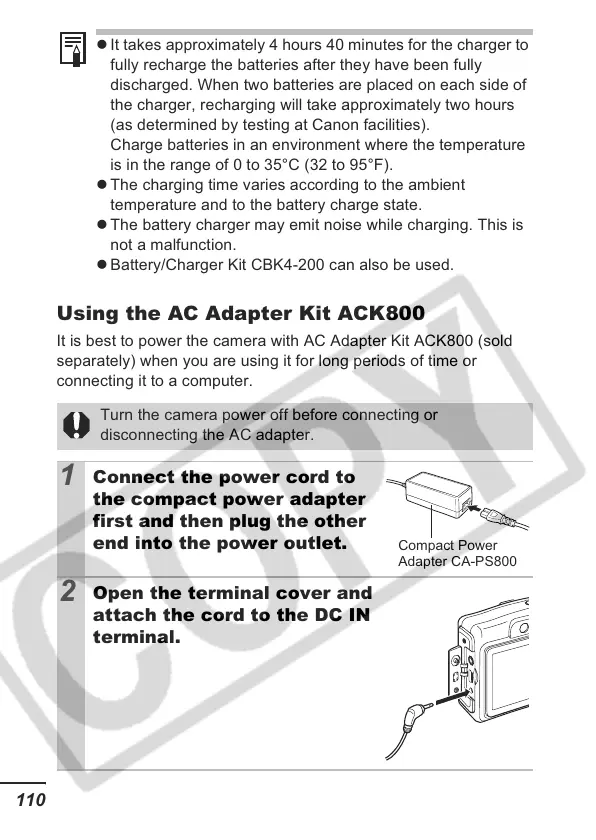 ● It takes approximately 4 hours 40 minutes for the charger to fully recharge the batteries after they have been fully discharged. When two batteries are placed on each side of the charger, recharging will take approximately two hours (as determined by testing at Canon facilities).
Charge batteries in an environment where the temperature is in the range of 0 to 35°C (32 to 95°F).
● The charging time varies according to the ambient temperature and to the battery charge state.
● The battery charger may emit noise while charging. This is not a malfunction.
● Battery/Charger Kit CBK4-200 can also be used.

Using the AC Adapter Kit ACK800

It is best to power the camera with AC Adapter Kit ACK800 (sold separately) when you are using it for long periods of time or connecting it to a computer.

Turn the camera power off before connecting or disconnecting the AC adapter.

1 Connect the power cord to the compact power adapter first and then plug the other end into the power outlet.

Compact Power Adapter CA-PS800

2 Open the terminal cover and attach the cord to the DC IN terminal.

COPY

110