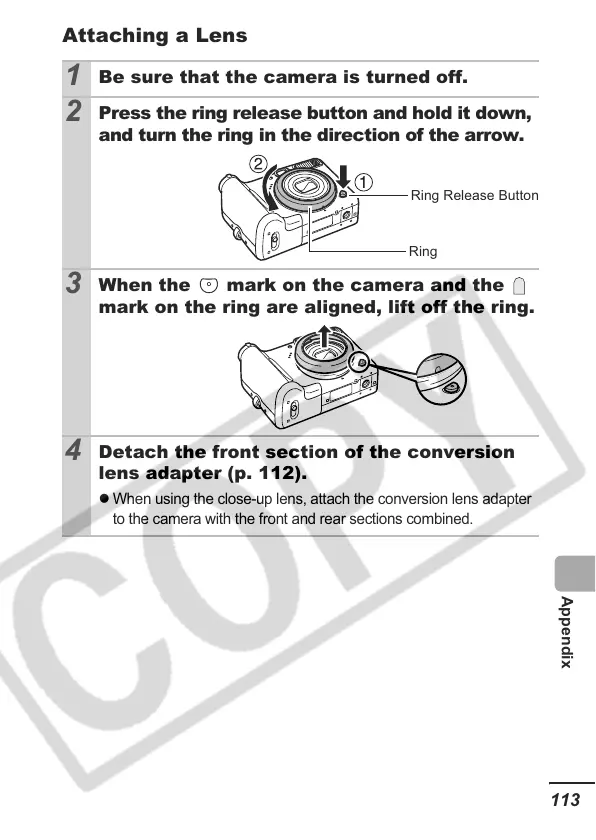 Attaching a Lens

1 Be sure that the camera is turned off.

2 Press the ring release button and hold it down, and turn the ring in the direction of the arrow.

② ①
Ring Release Button
Ring

3 When the mark on the camera and the mark on the ring are aligned, lift off the ring.

4 Detach the front section of the conversion lens adapter (p. 112).

● When using the close-up lens, attach the conversion lens adapter to the camera with the front and rear sections combined.

COPY

Appendix

113