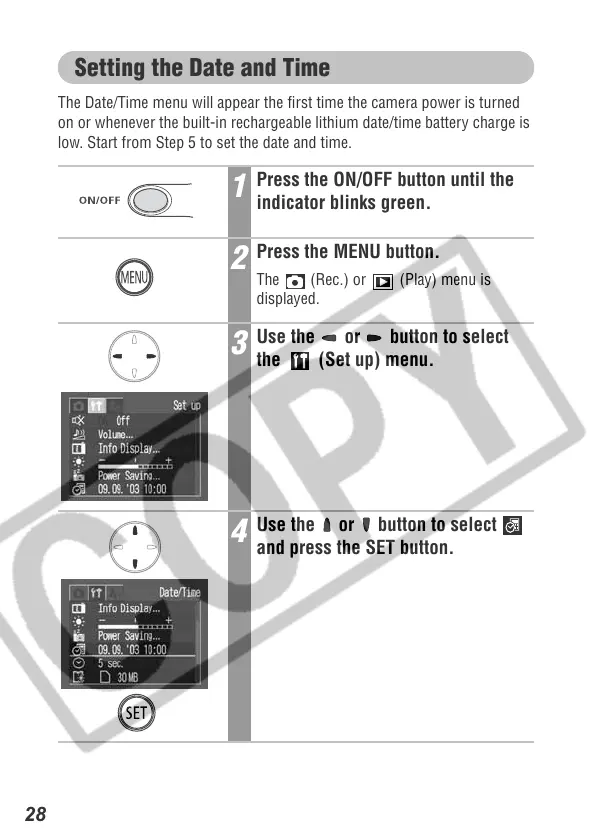 Setting the Date and Time

The Date/Time menu will appear the first time the camera power is turned on or whenever the built-in rechargeable lithium date/time battery charge is low. Start from Step 5 to set the date and time.

ON/OFF

1 Press the ON/OFF button until the indicator blinks green.

MENU

2 Press the MENU button.

The (Rec.) or (Play) menu is displayed.

3 Use the or button to select the (Set up) menu.

Set up
Off
Volume...
Info Display...
Power Saving...
09.09.'03 10:00

4 Use the or button to select and press the SET button.

Date/Time
Info Display...
Power Saving...
09.09.'03 10:00
5 sec.
30MB

SET

COPY

28