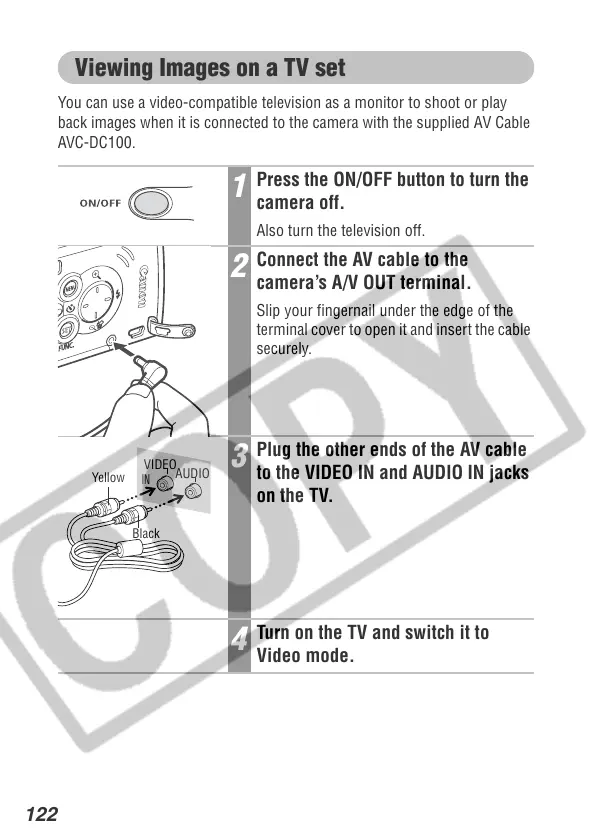 Viewing Images on a TV set

You can use a video-compatible television as a monitor to shoot or play back images when it is connected to the camera with the supplied AV Cable AVC-DC100.

ON/OFF

1 Press the ON/OFF button to turn the camera off.

Also turn the television off.

Canon

FUNC.

2 Connect the AV cable to the camera's A/V OUT terminal.

Slip your fingernail under the edge of the terminal cover to open it and insert the cable securely.

Yellow

VIDEO IN

AUDIO

Black

3 Plug the other ends of the AV cable to the VIDEO IN and AUDIO IN jacks on the TV.

4 Turn on the TV and switch it to Video mode.

COPY

122