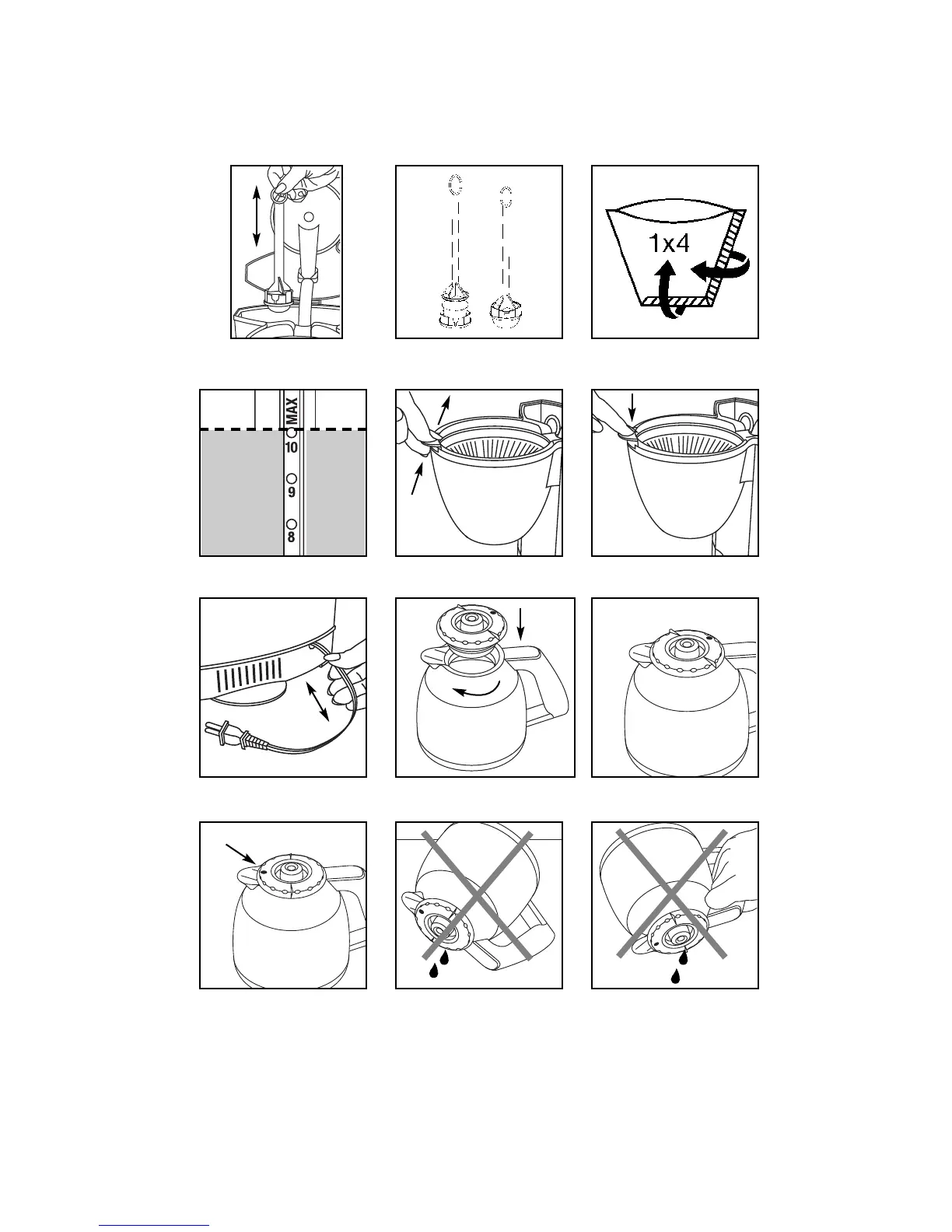 1x4

MAX
10
9
8