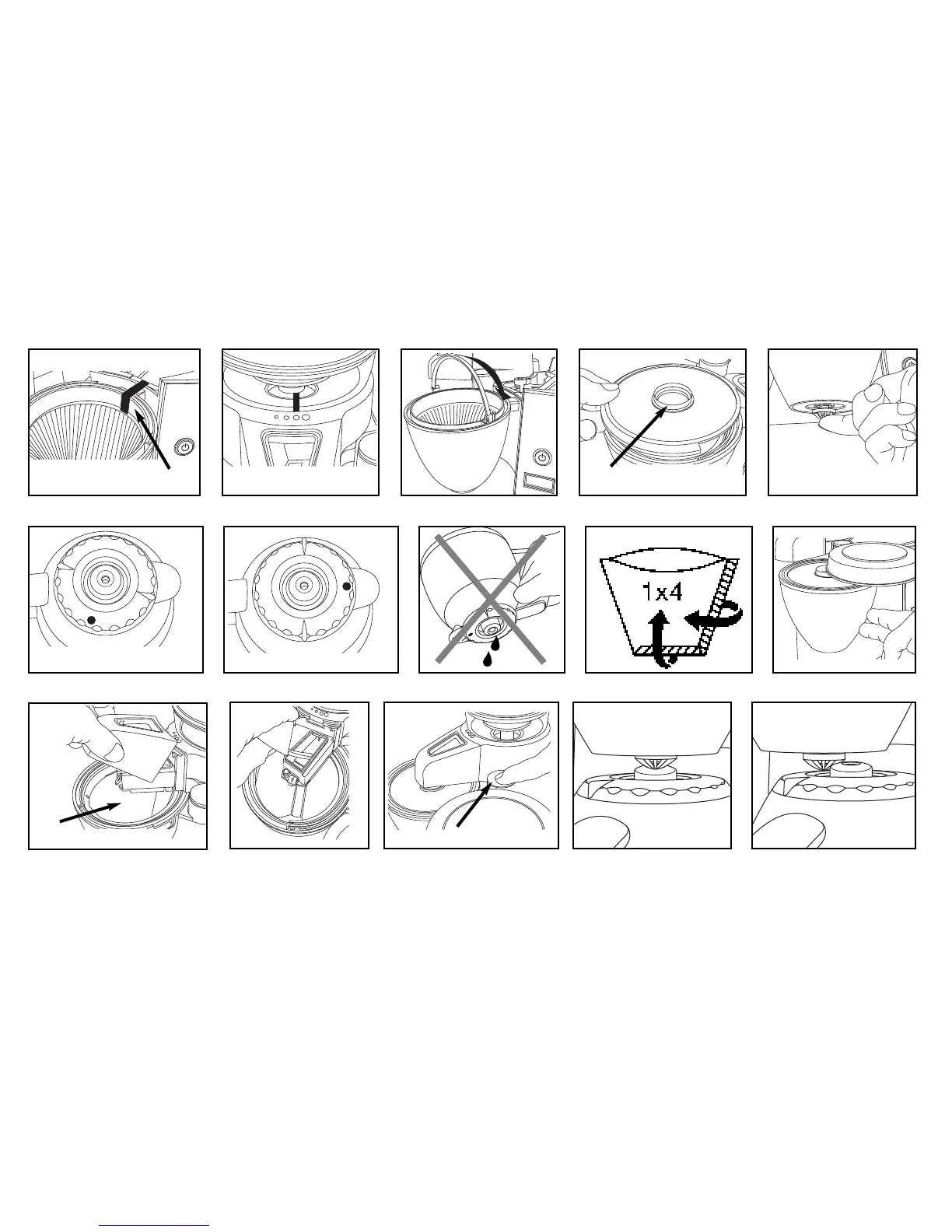 1x4