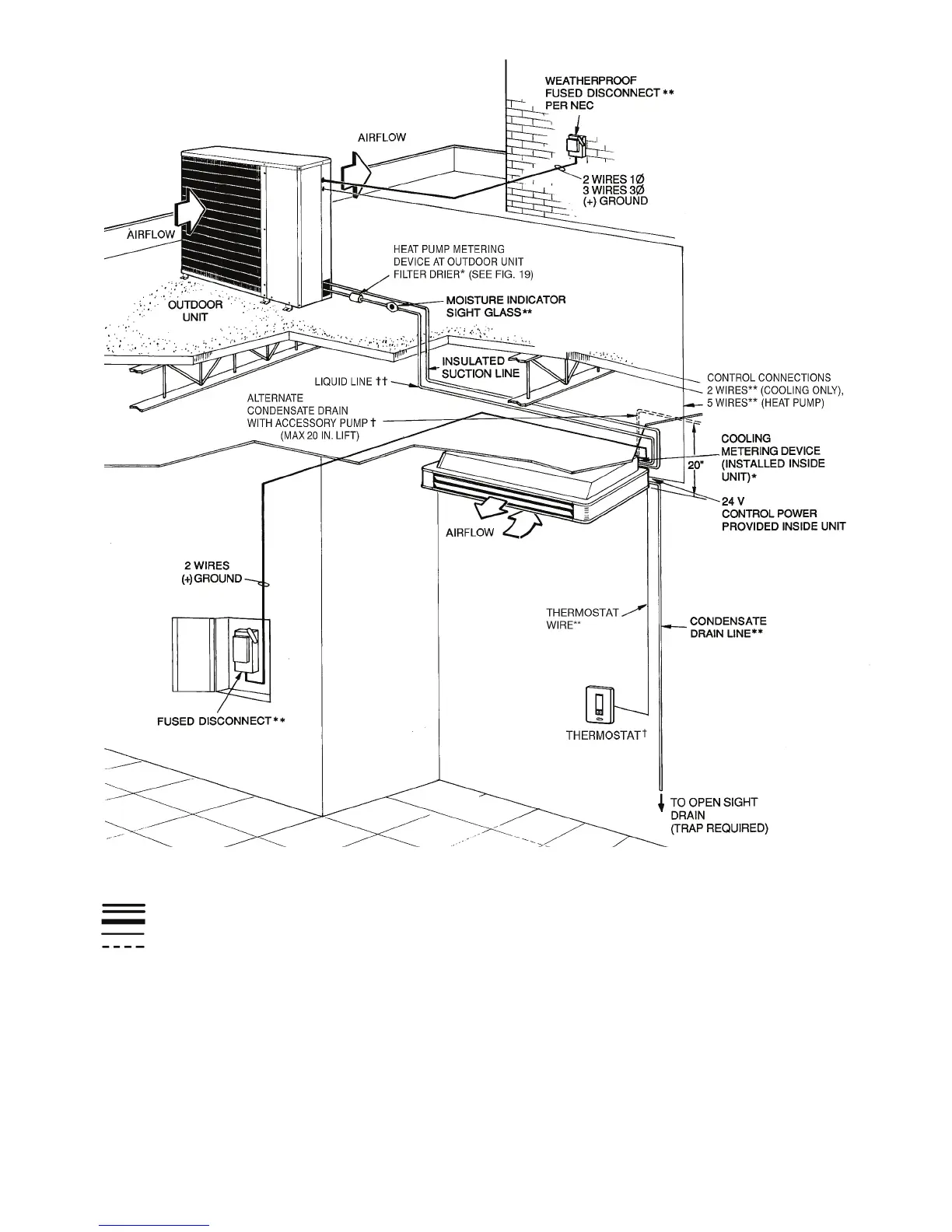 WEATHERPROOF FUSED DISCONNECT ** PER NEC

AIRFLOW

2 WIRES 1Ø
3 WIRES 3Ø
(+) GROUND

AIRFLOW

HEAT PUMP METERING DEVICE AT OUTDOOR UNIT FILTER DRIER* (SEE FIG. 19)

OUTDOOR UNIT

MOISTURE INDICATOR SIGHT GLASS**

INSULATED SUCTION LINE

LIQUID LINE ††

CONTROL CONNECTIONS
2 WIRES** (COOLING ONLY),
5 WIRES** (HEAT PUMP)

ALTERNATE CONDENSATE DRAIN WITH ACCESSORY PUMP † (MAX 20 IN. LIFT)

COOLING METERING DEVICE (INSTALLED INSIDE UNIT)*

20"

24 V CONTROL POWER PROVIDED INSIDE UNIT

AIRFLOW

2 WIRES (+) GROUND

THERMOSTAT WIRE**

CONDENSATE DRAIN LINE**

FUSED DISCONNECT**

THERMOSTAT†

TO OPEN SIGHT DRAIN (TRAP REQUIRED)