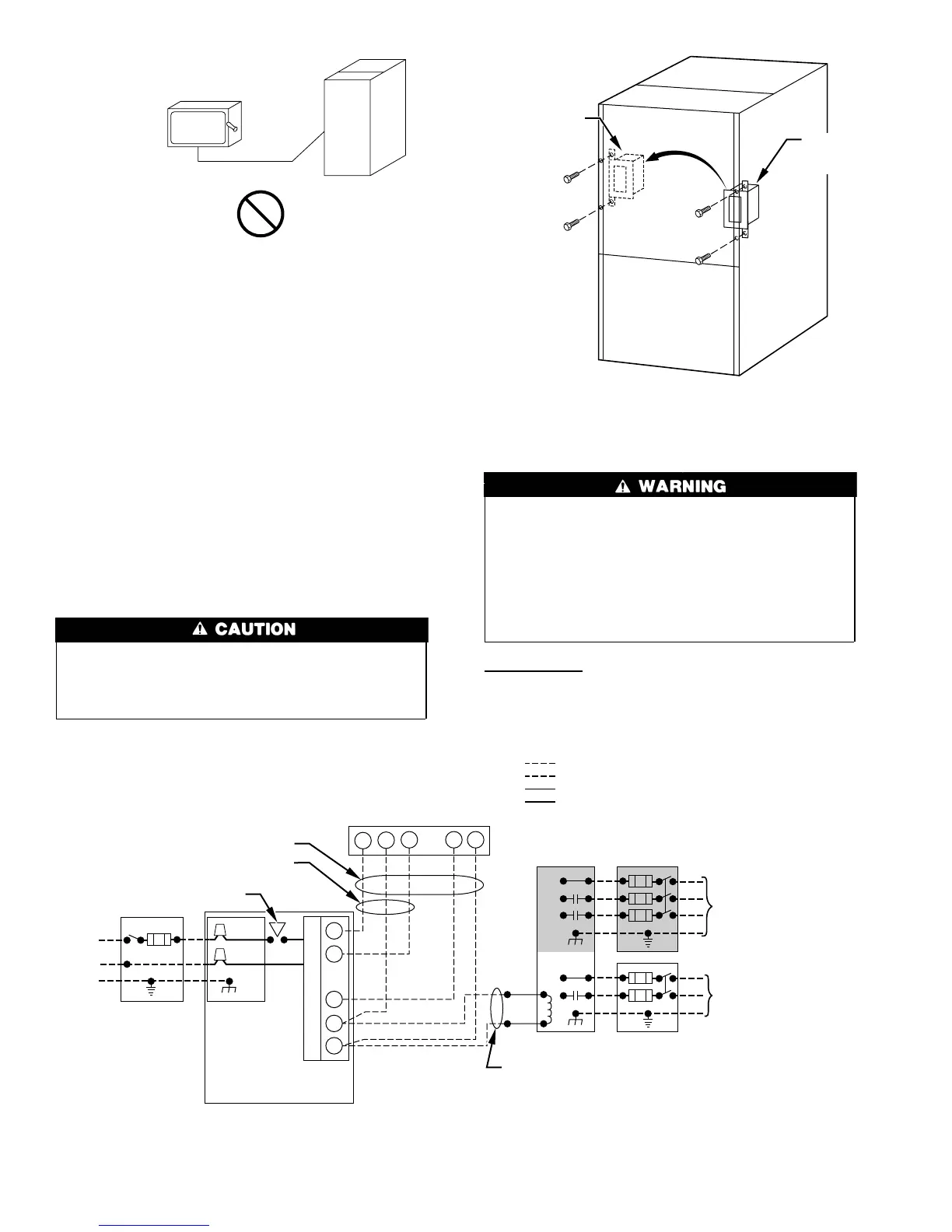 ⚠ WARNING

⚠ CAUTION