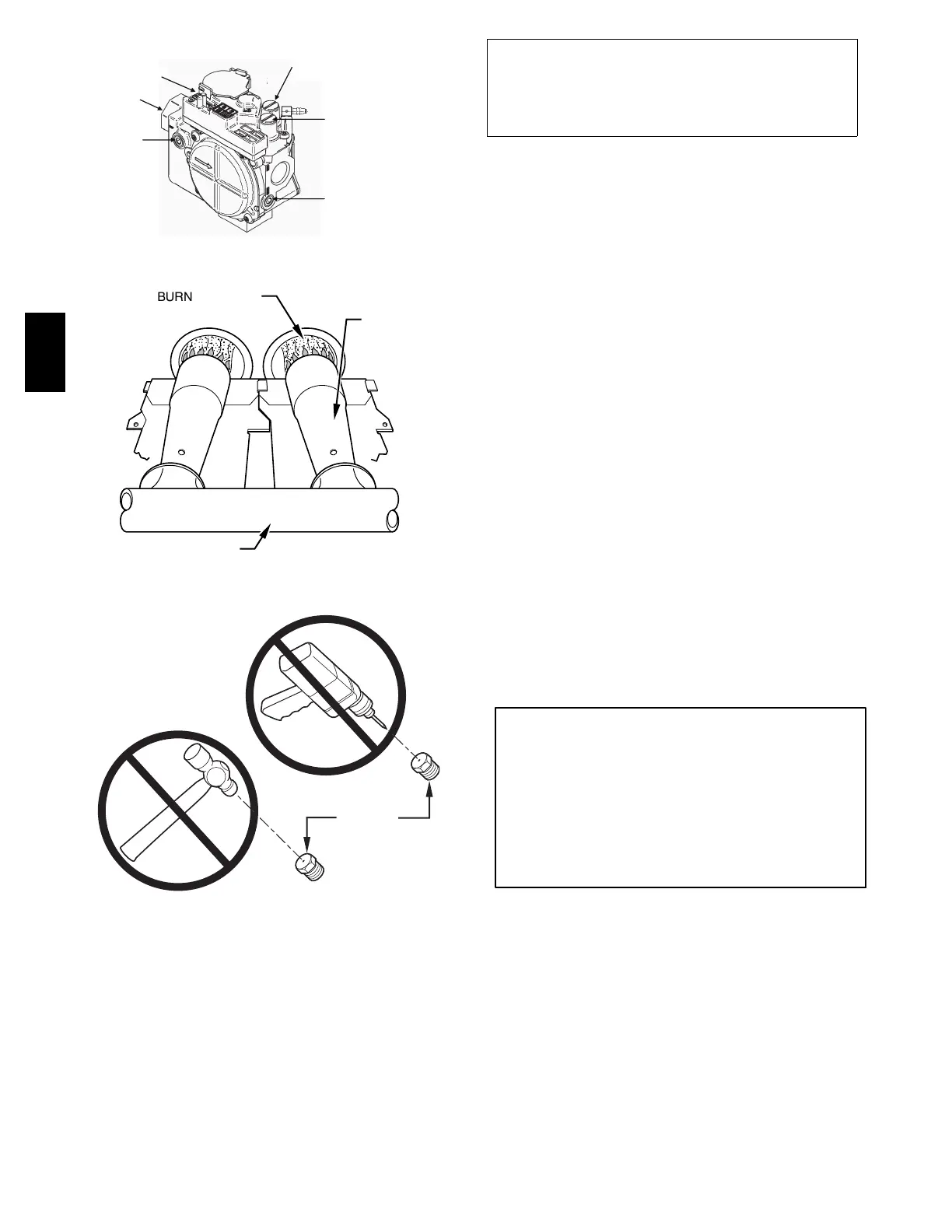 BURN