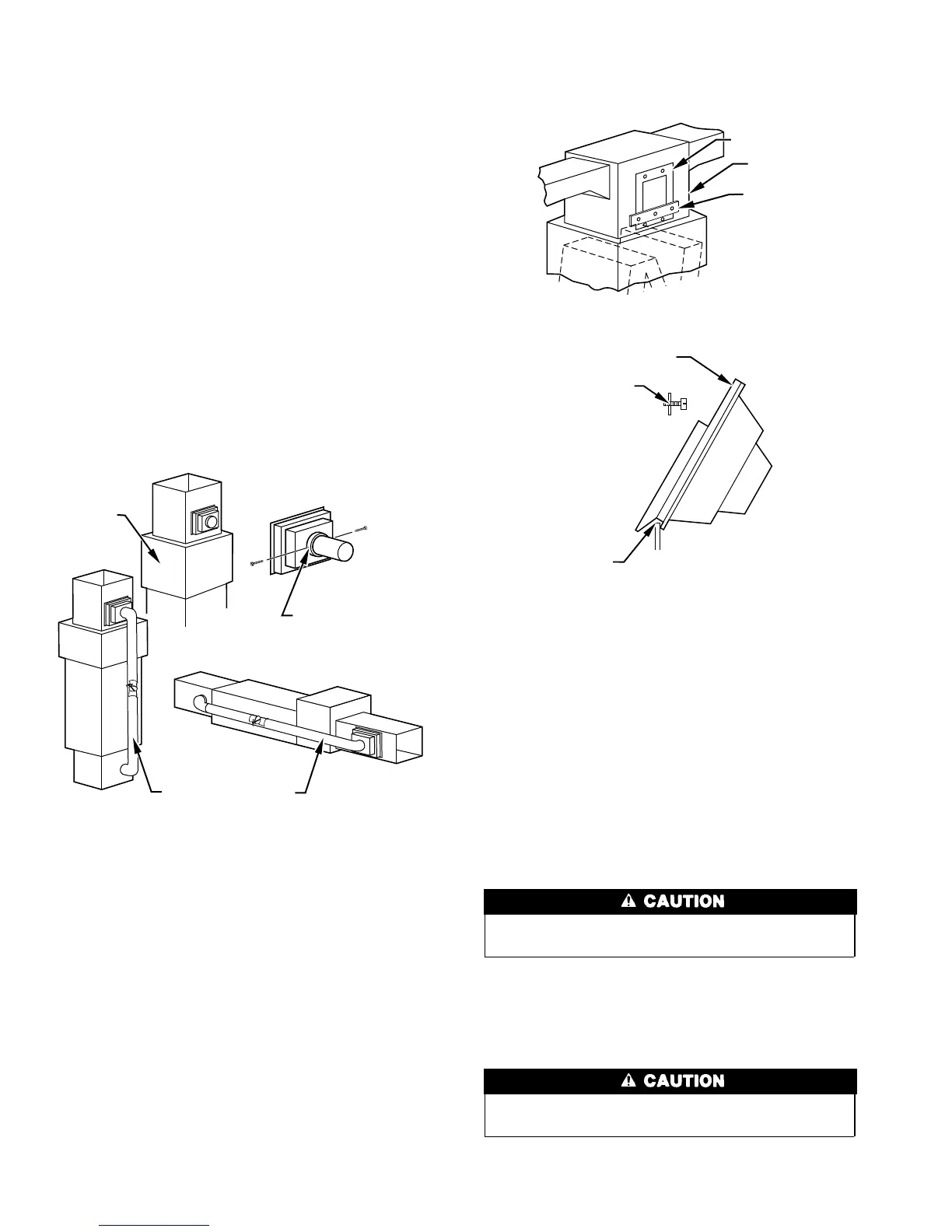 ⚠ CAUTION

⚠ CAUTION