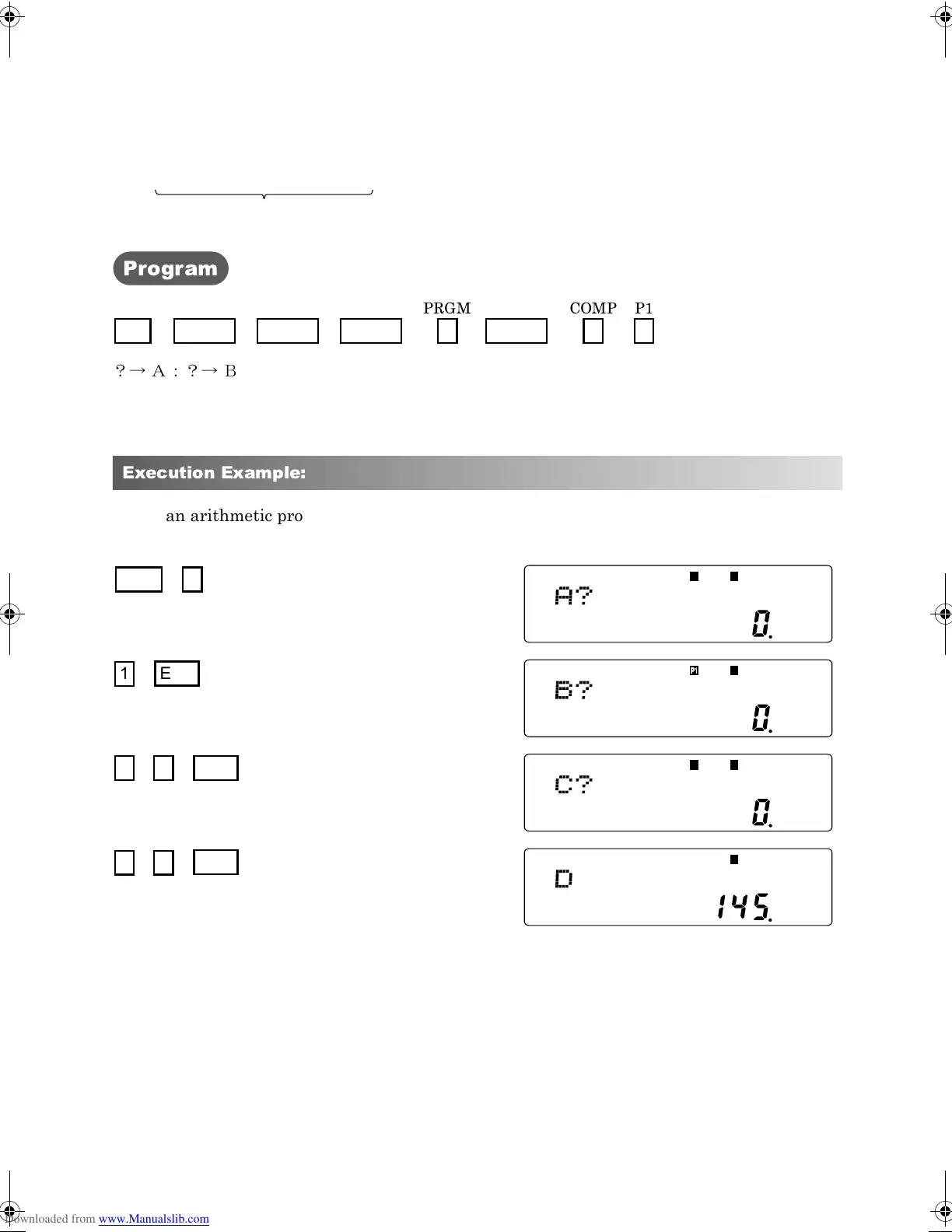 Program

PRGM COMP P1

? → A : ? → B

Execution Example:

an arithmetic pro

A?

0.

1 E

P1

B?

0.

C?

0.

D

145.

Downloaded from www.Manualslib.com