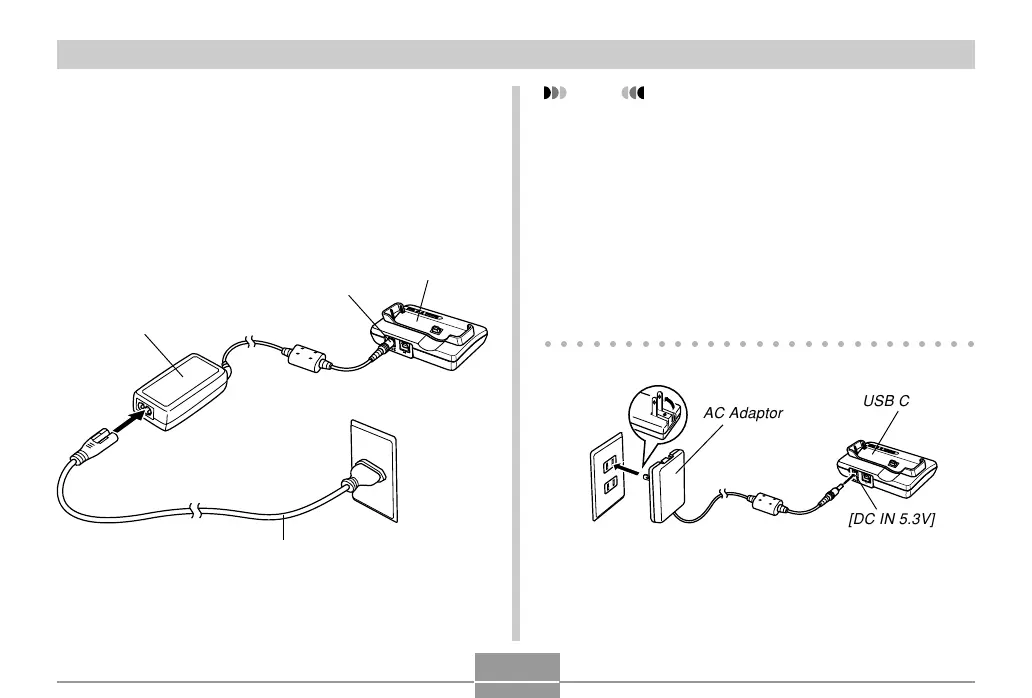 AC Adaptor

USB C

[DC IN 5.3V]