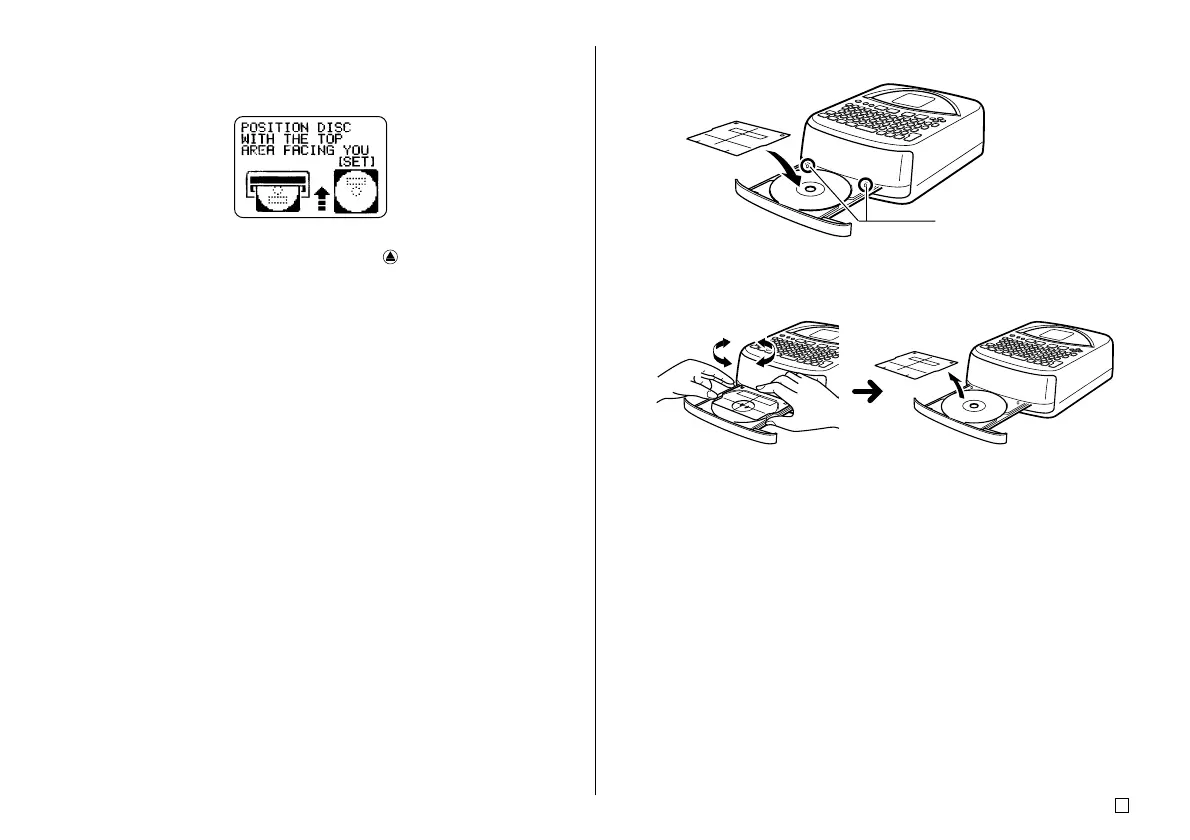 POSITION DISC
WITH THE TOP
AREA FACING YOU
[SET]