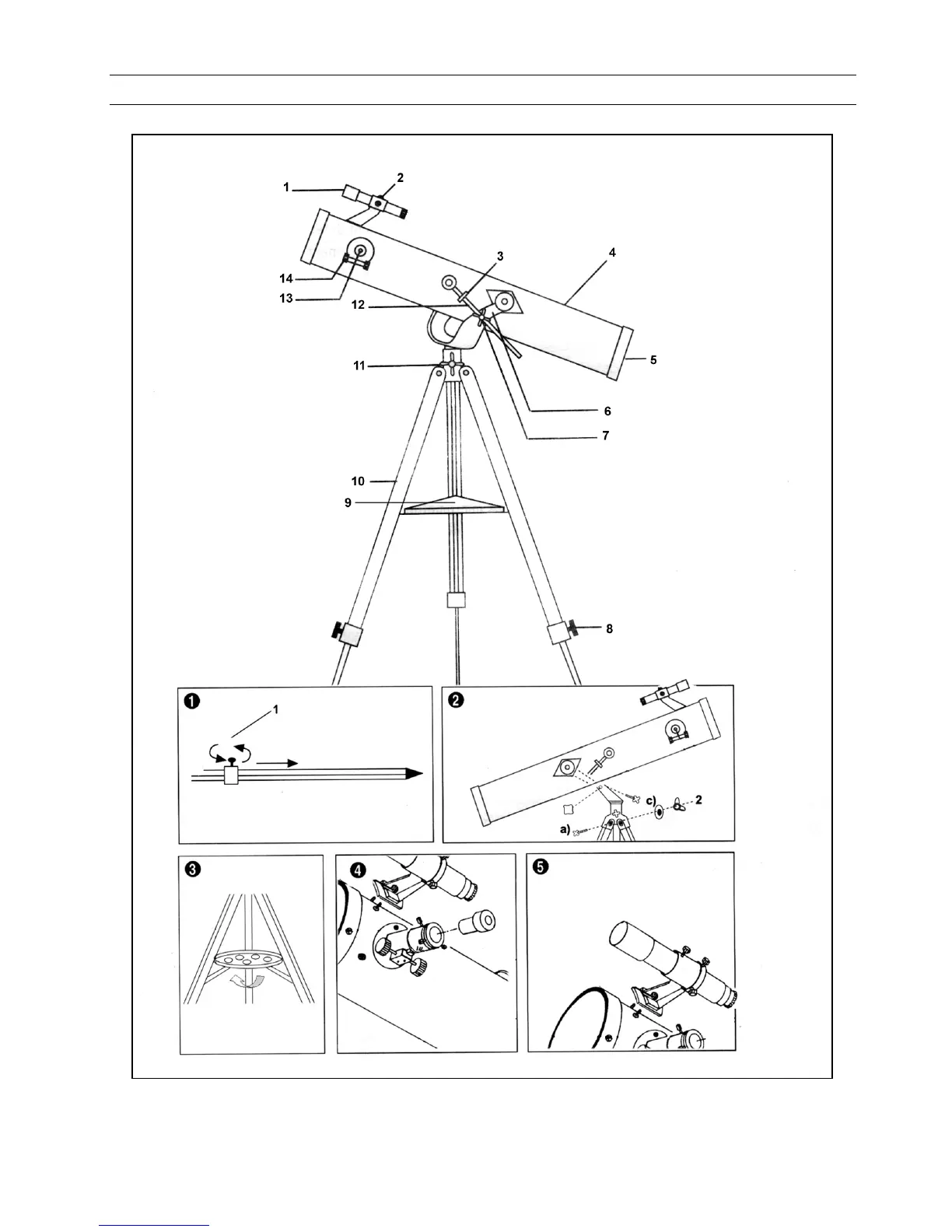 1
2
3
4
14
13
12
11
5
6
7
10
9
8

❶
1

❷
c)
2
a)

❸

❹

❺