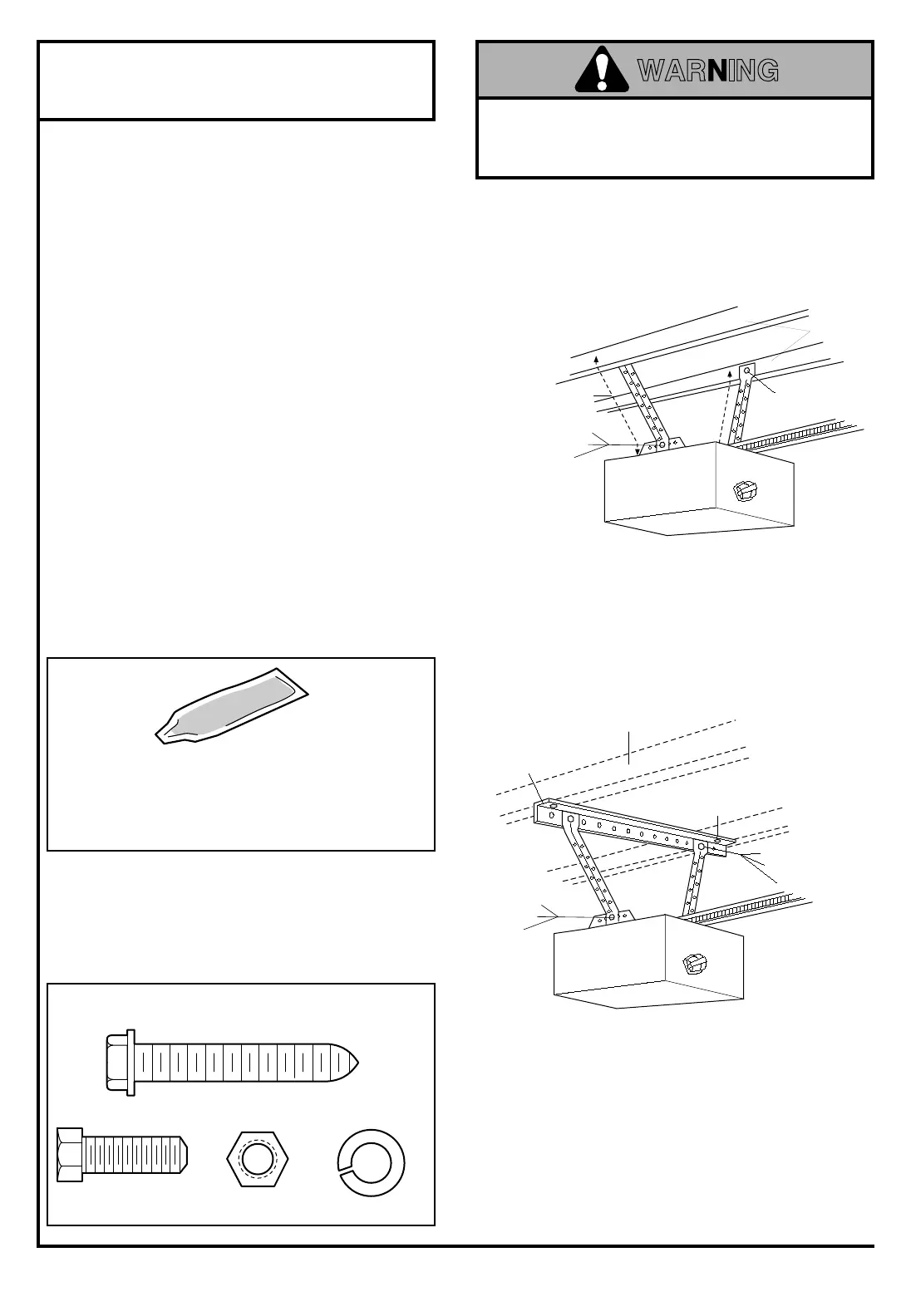 WARNING