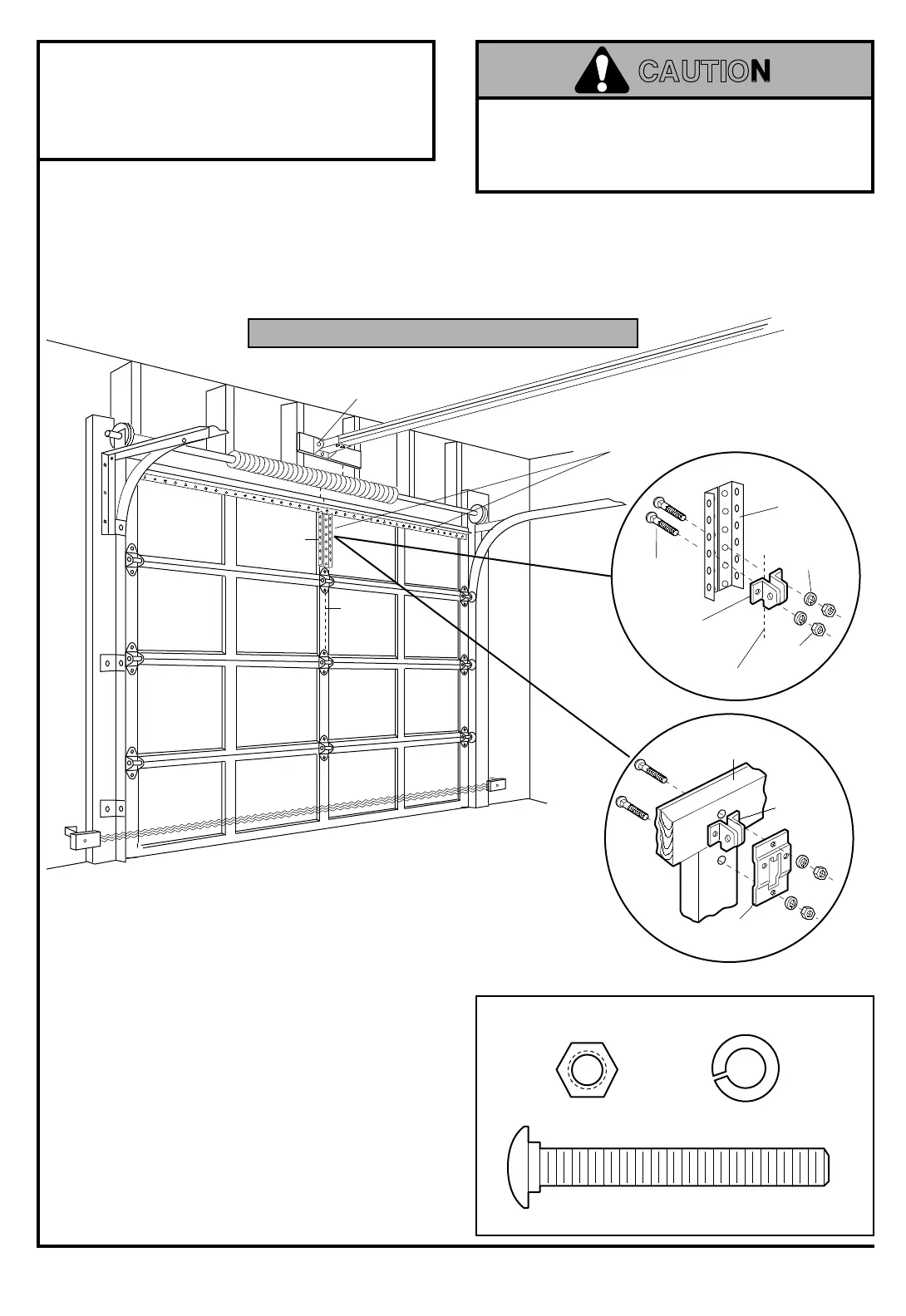 CAUTION