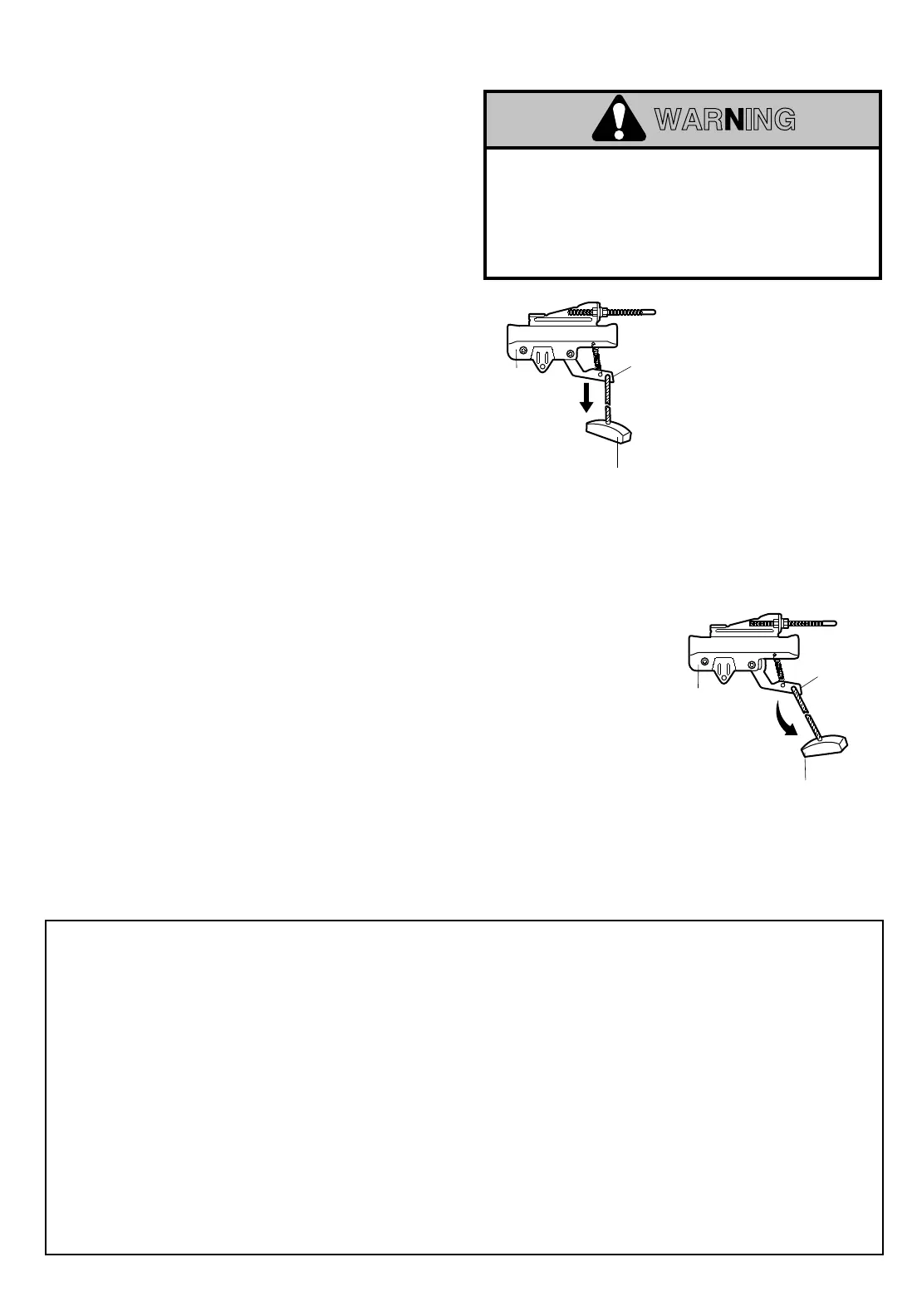 WARNING