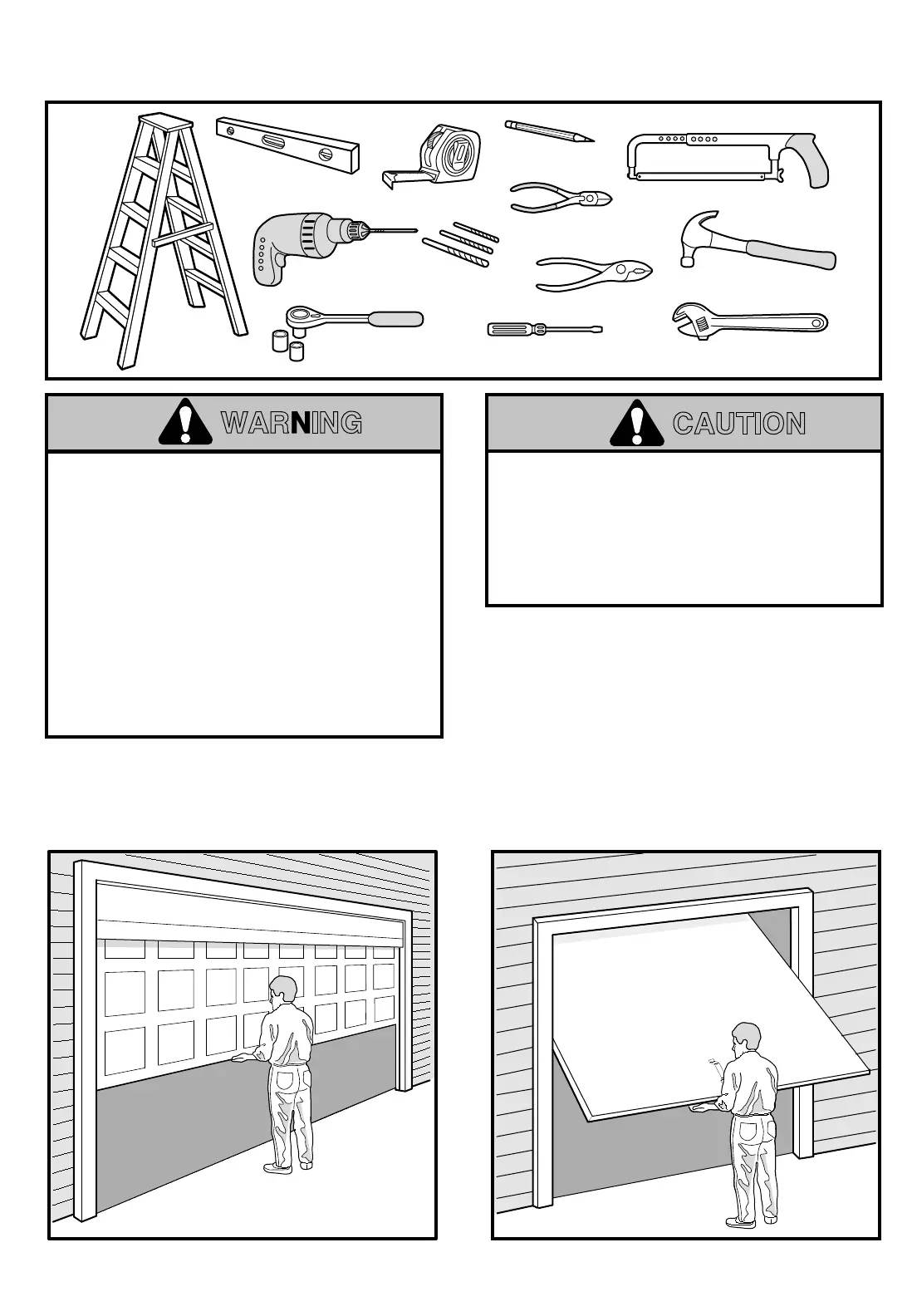 WARNING

CAUTION