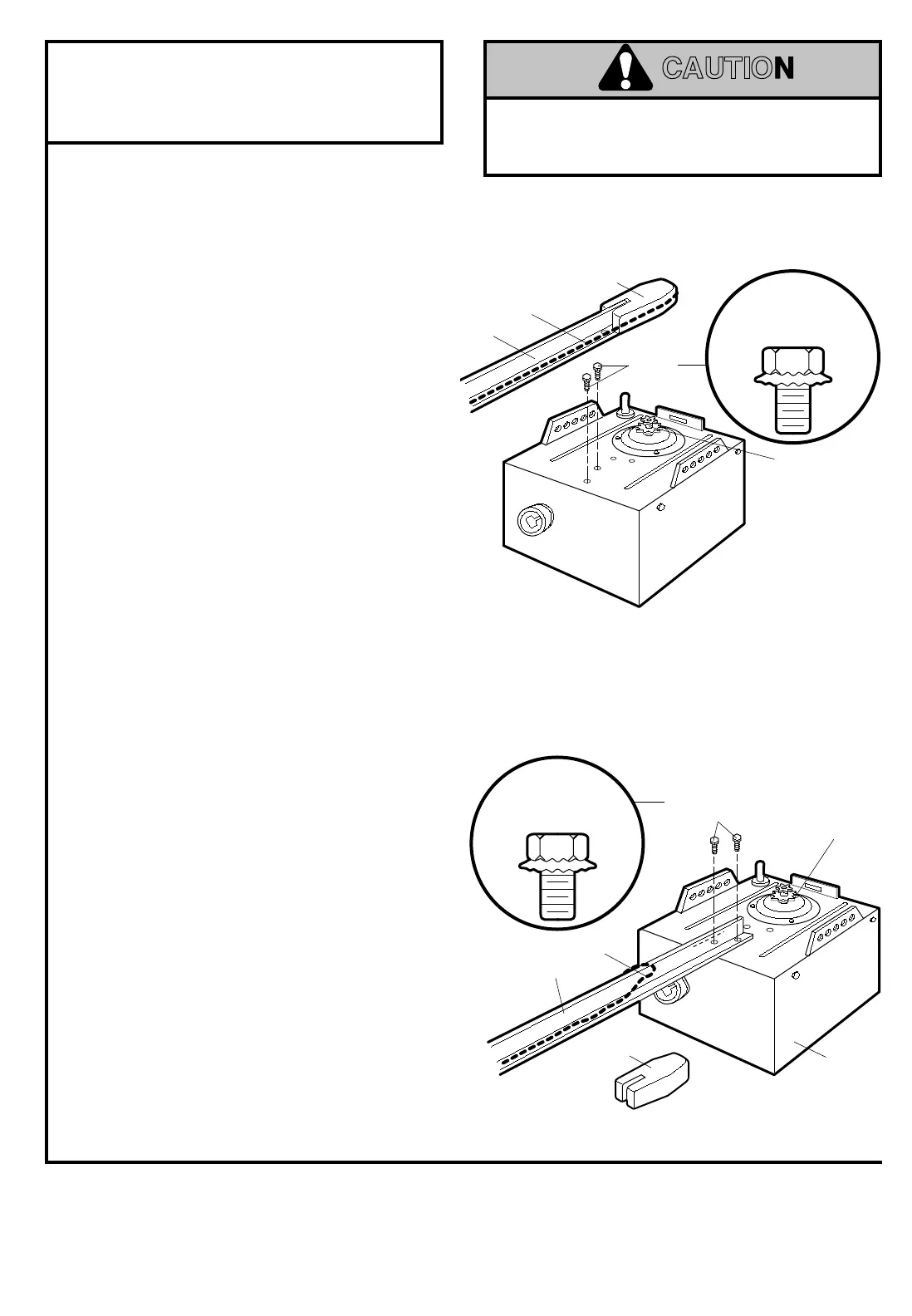 CAUTION