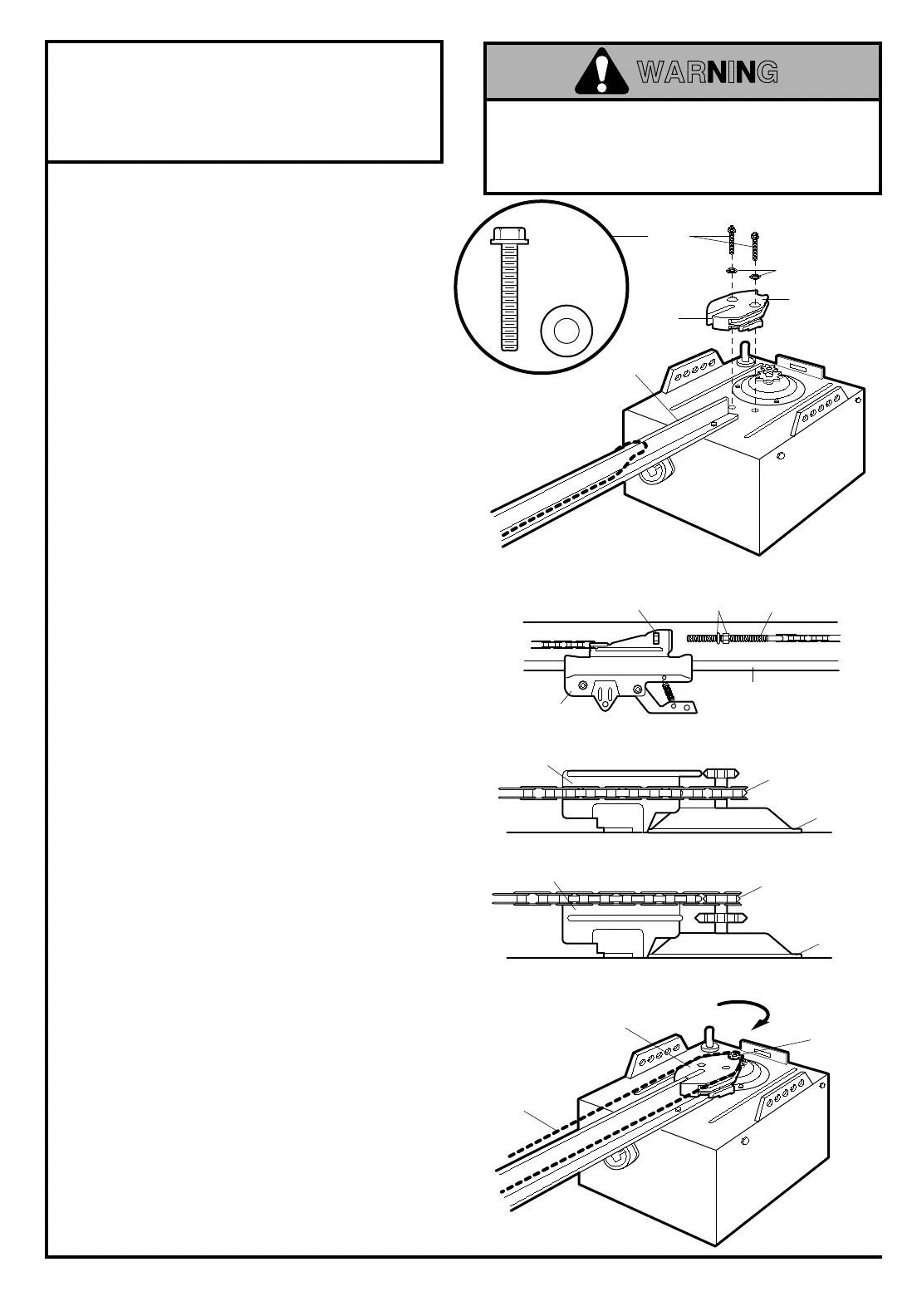 WARNING