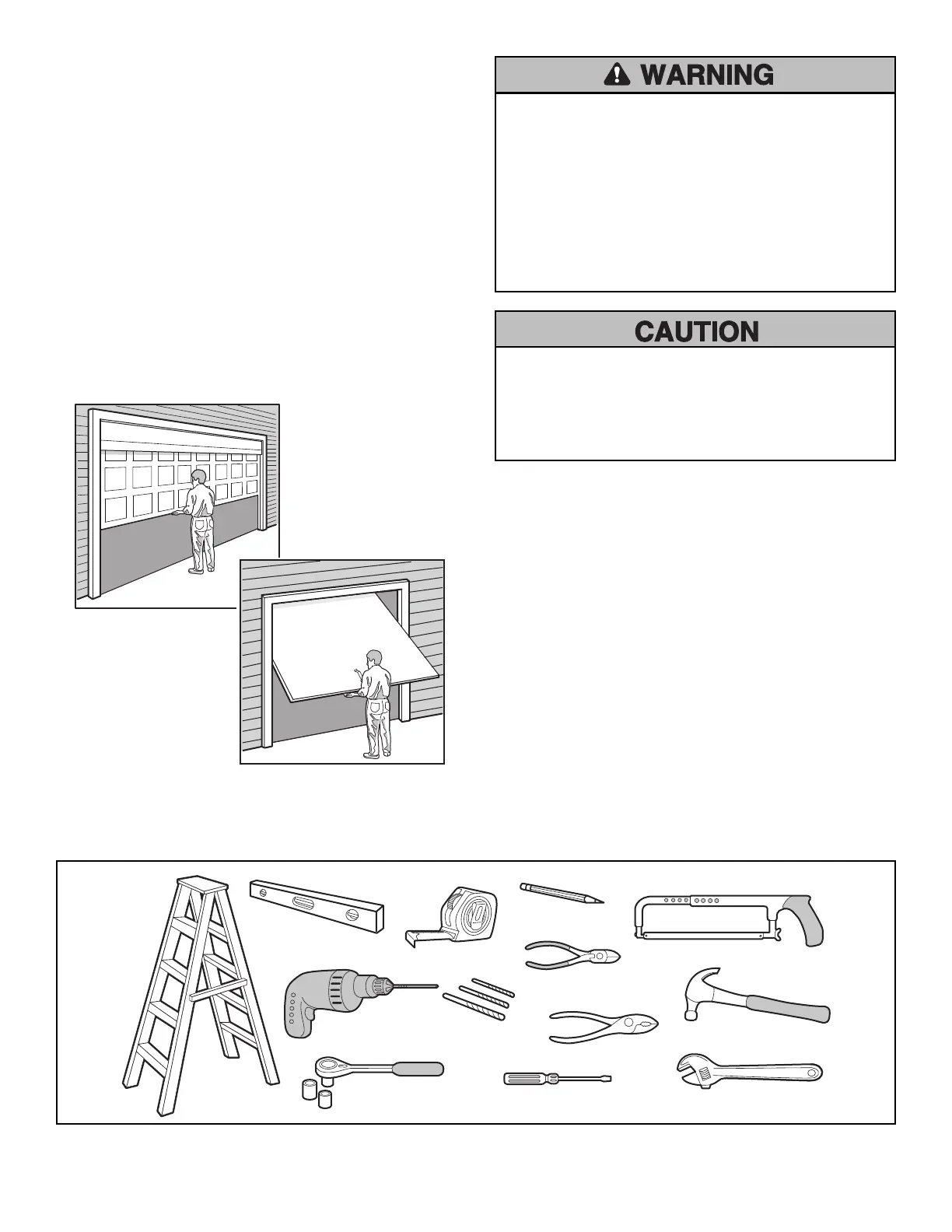 WARNING

CAUTION