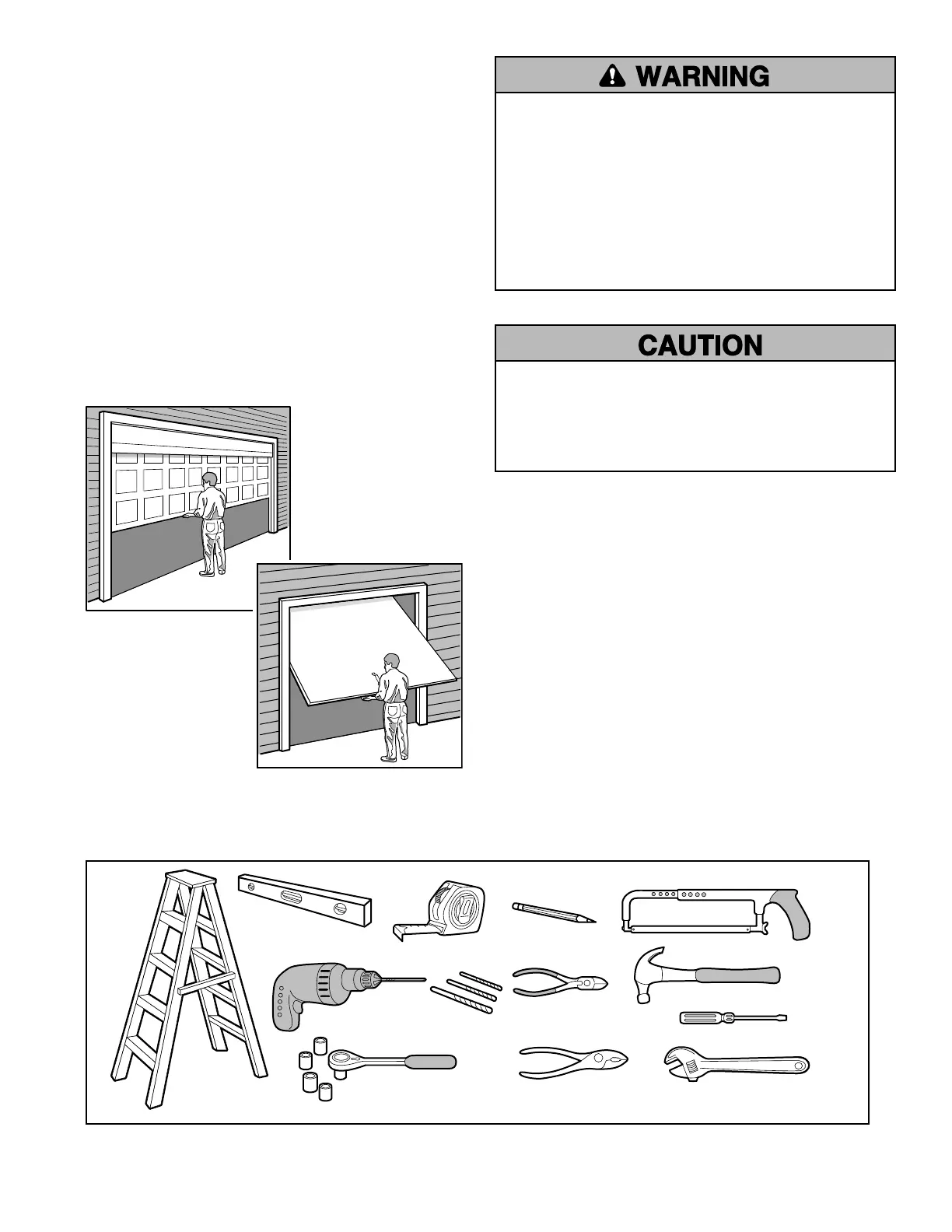 WARNING

CAUTION