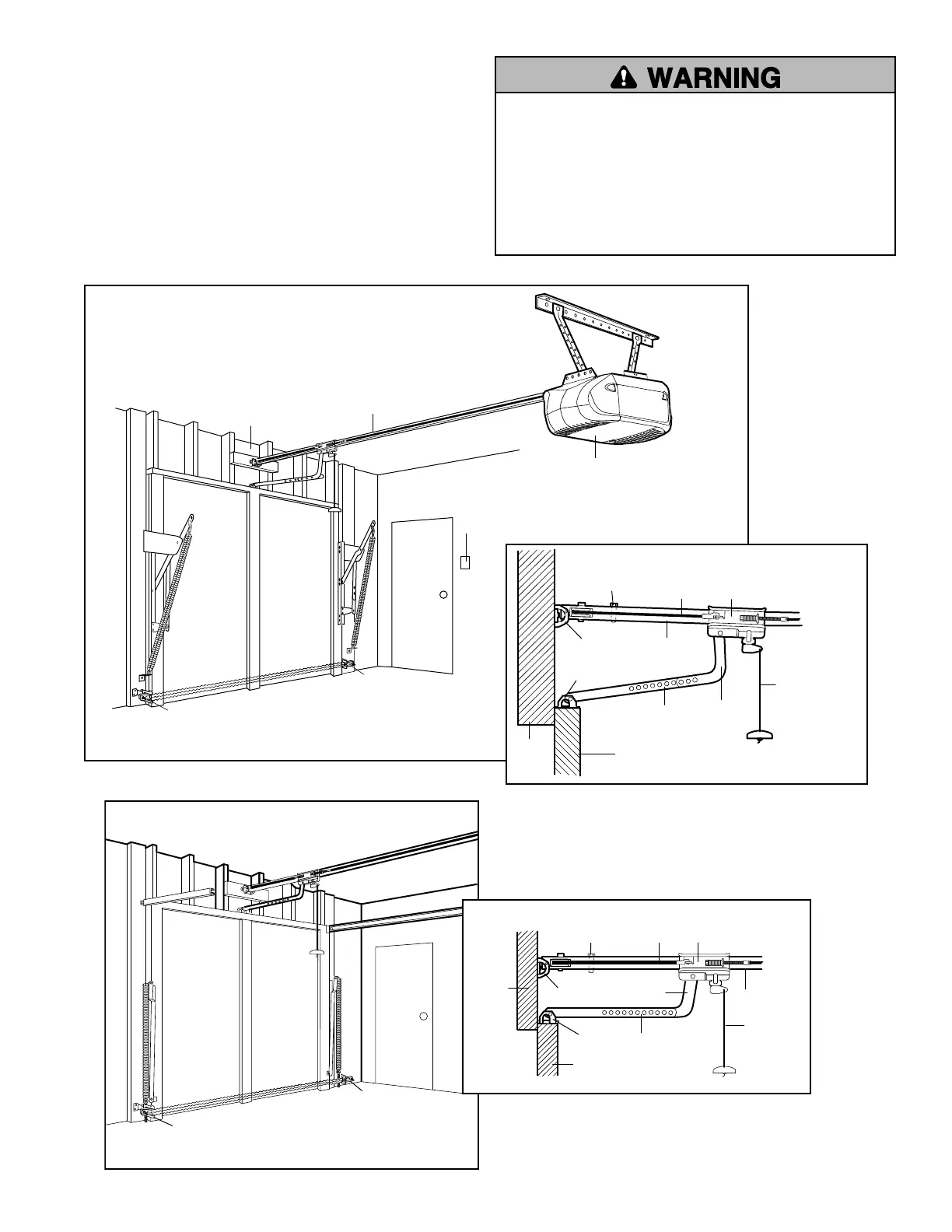 WARNING