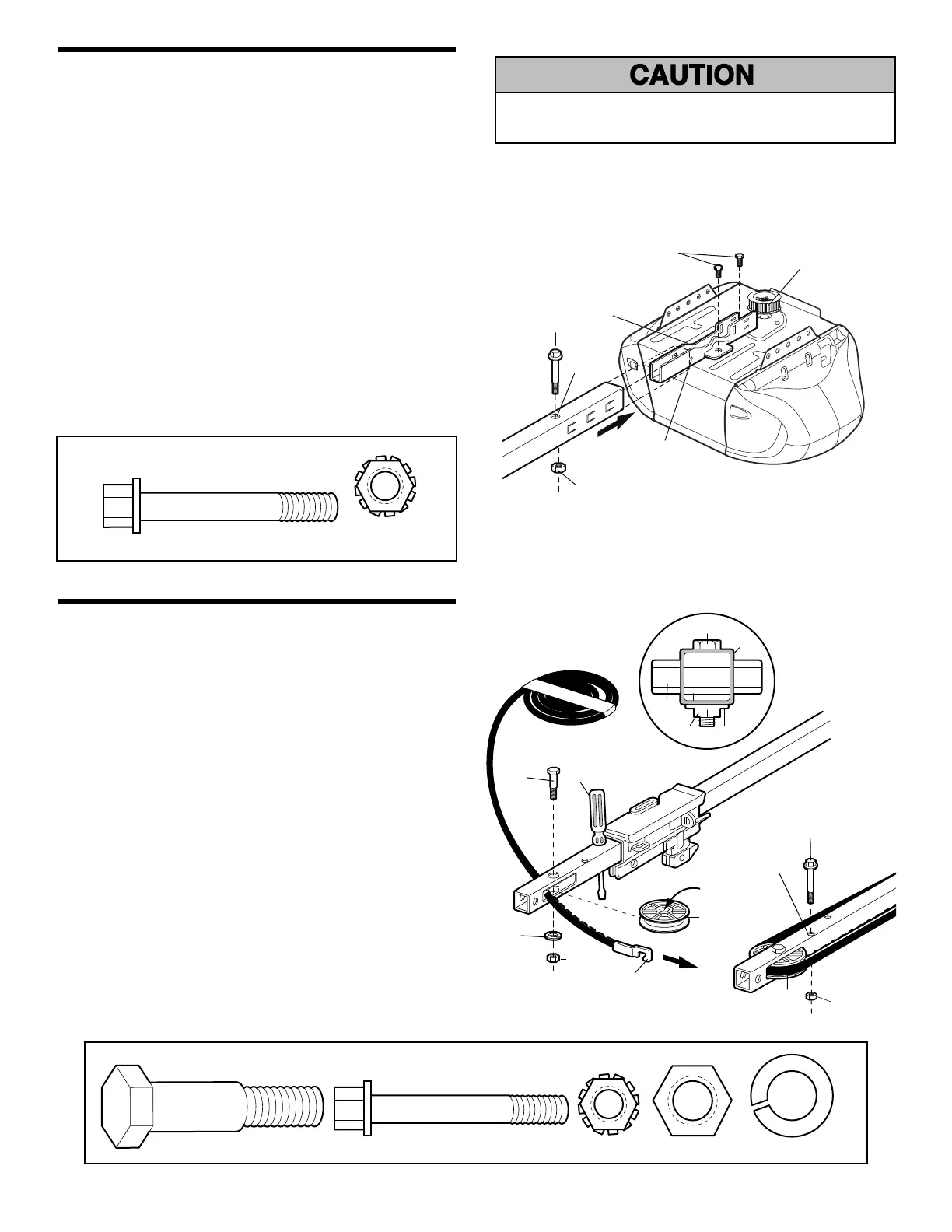 CAUTION