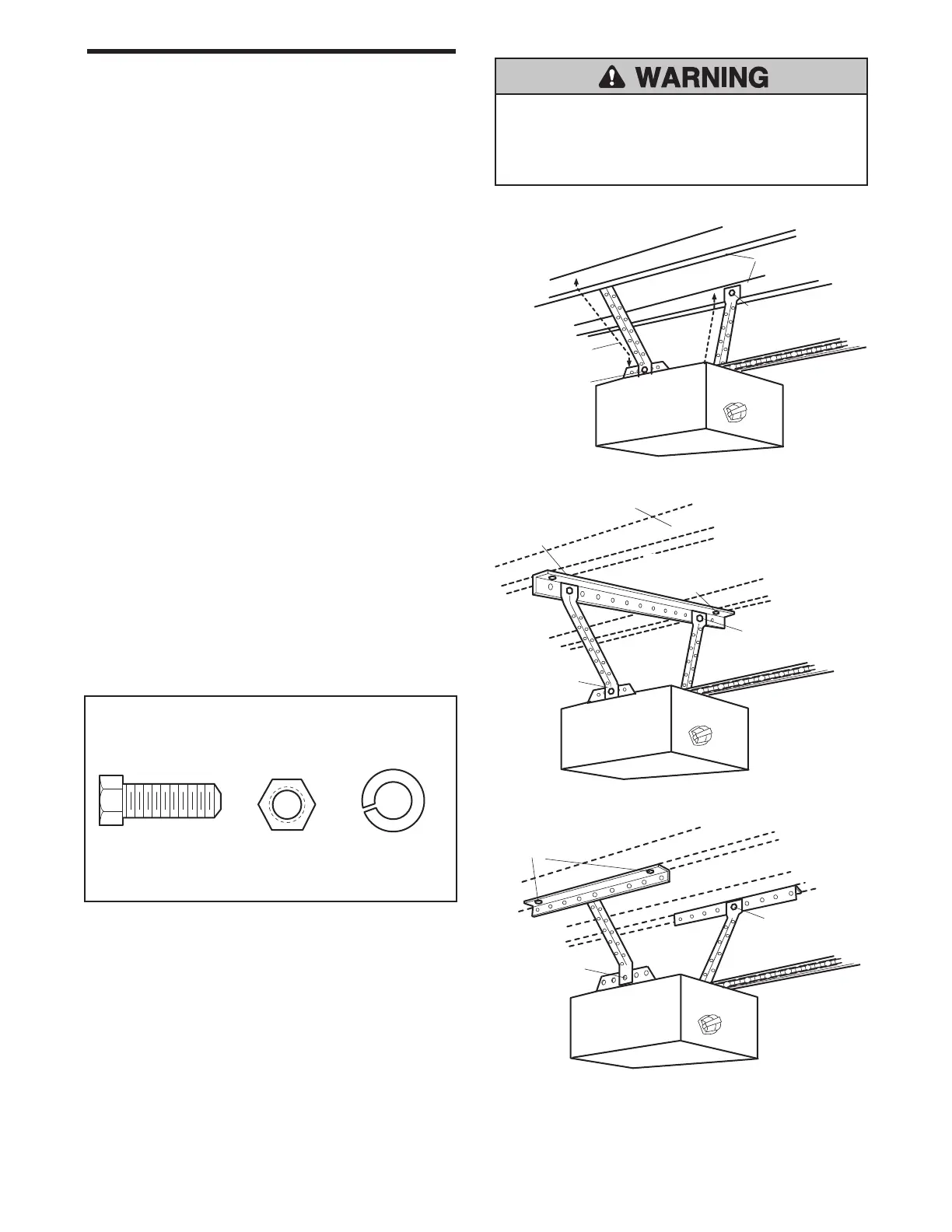 WARNING