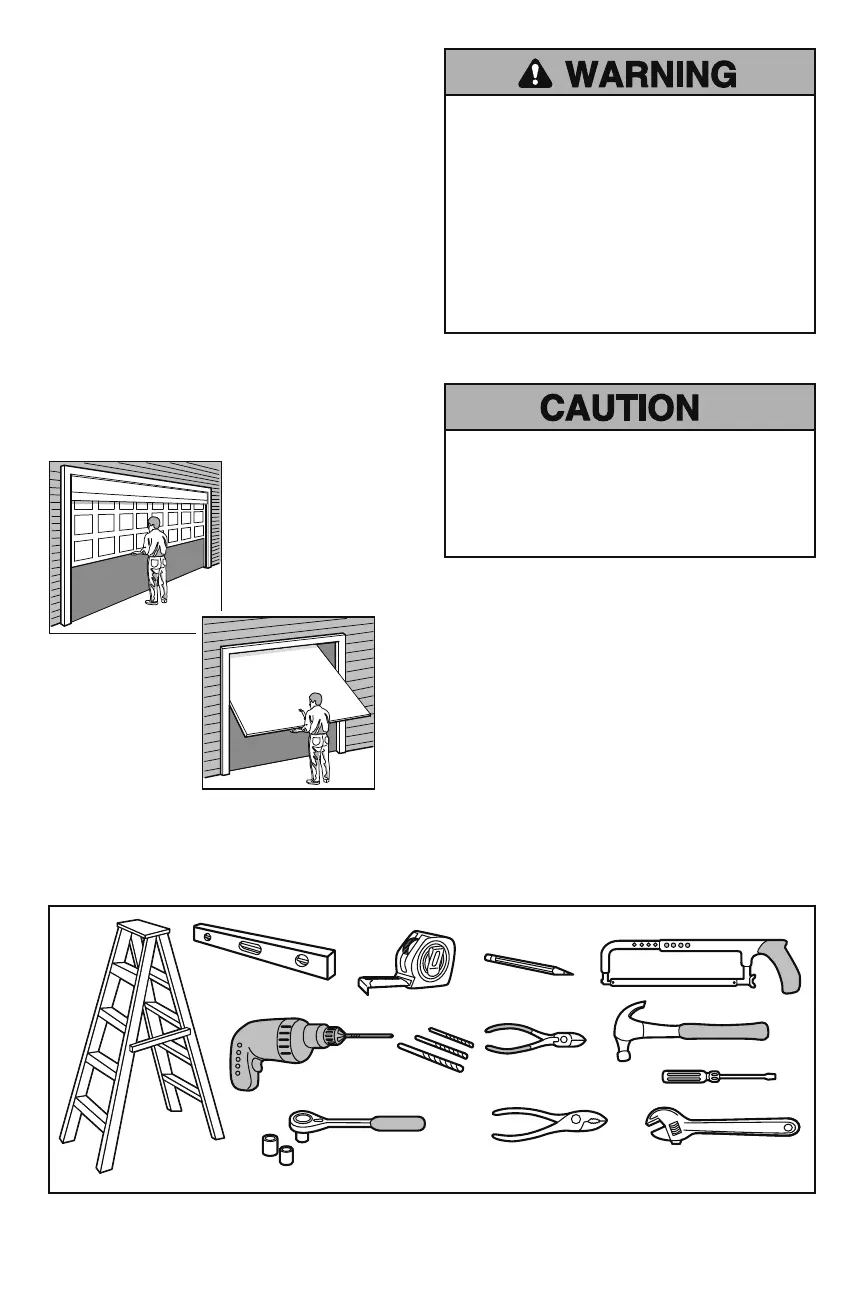 WARNING

CAUTION