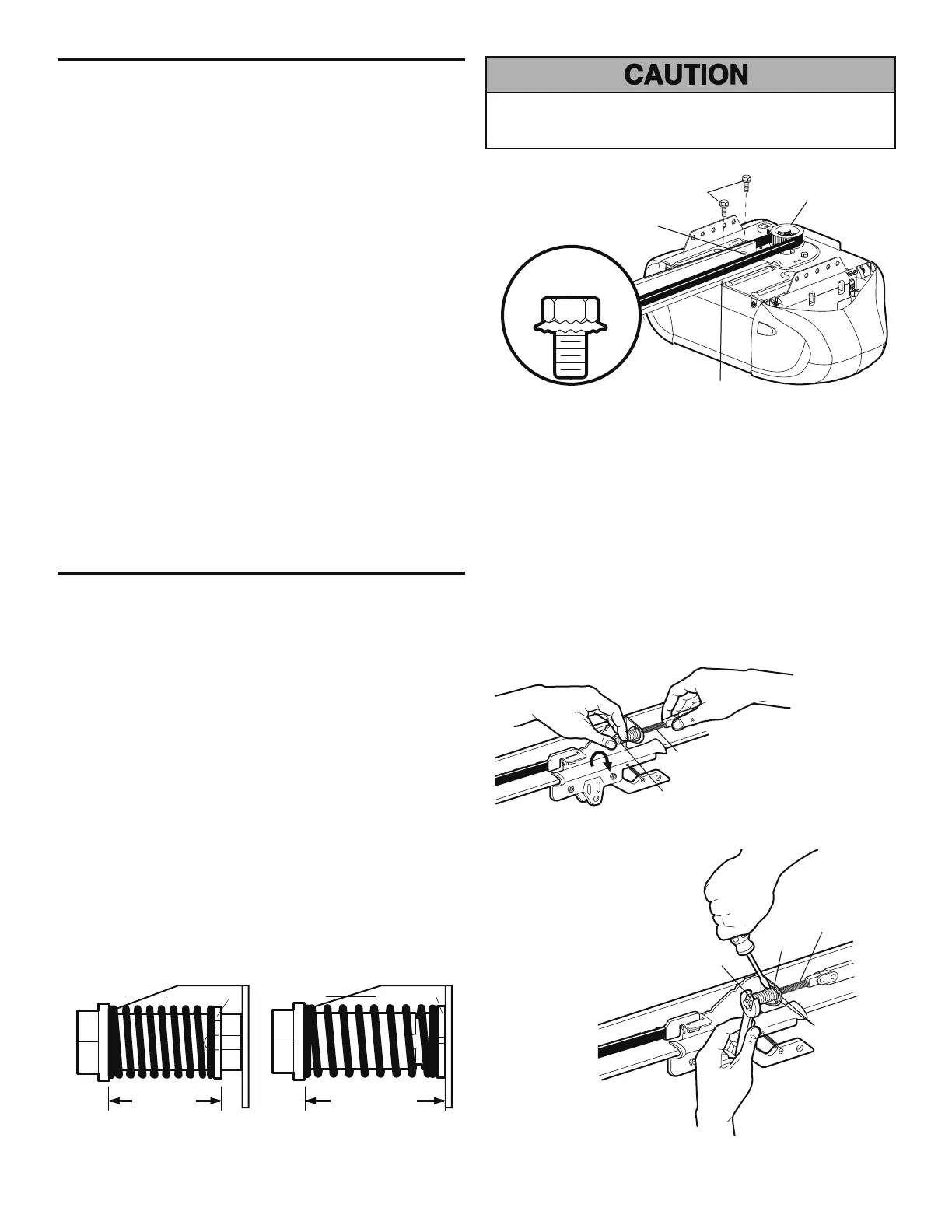 CAUTION