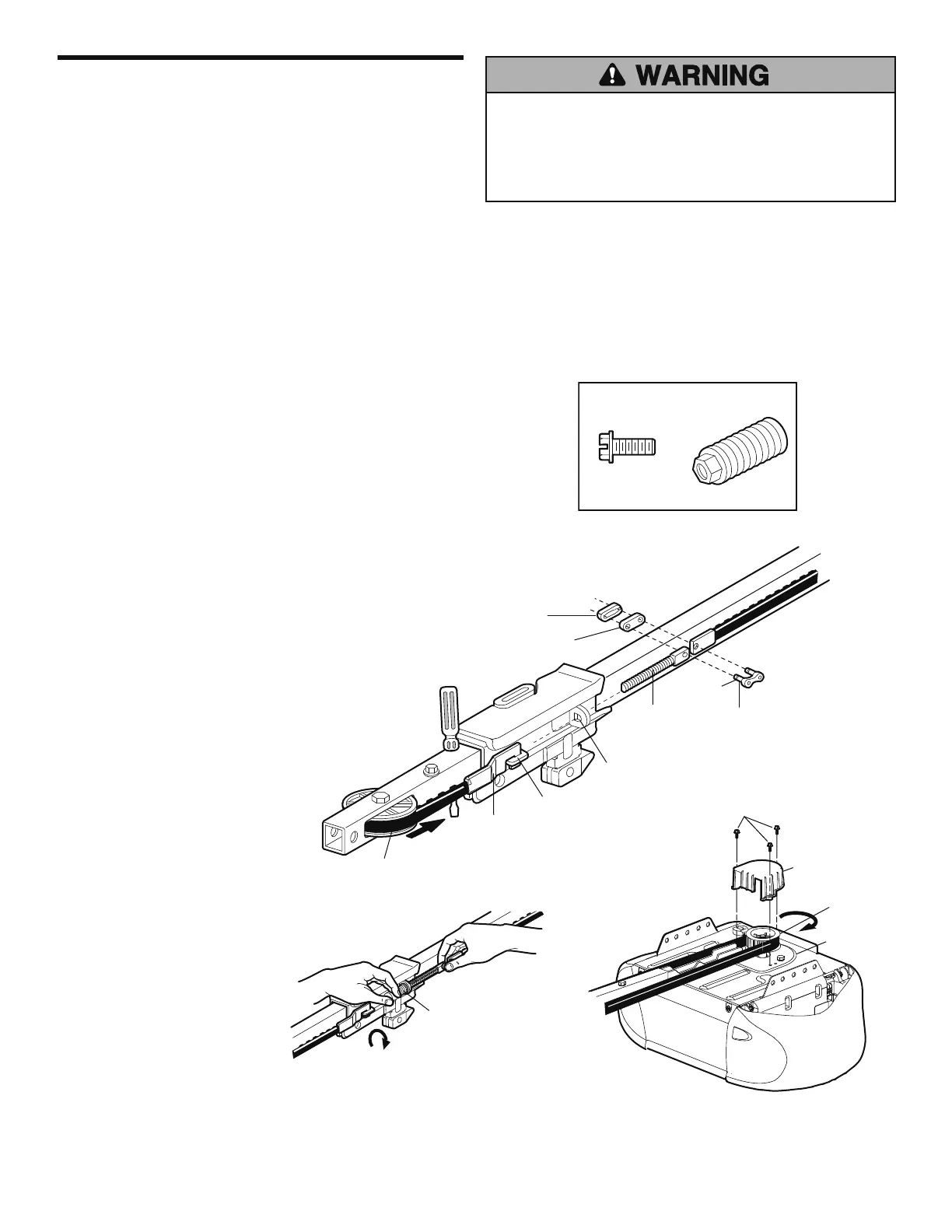 WARNING