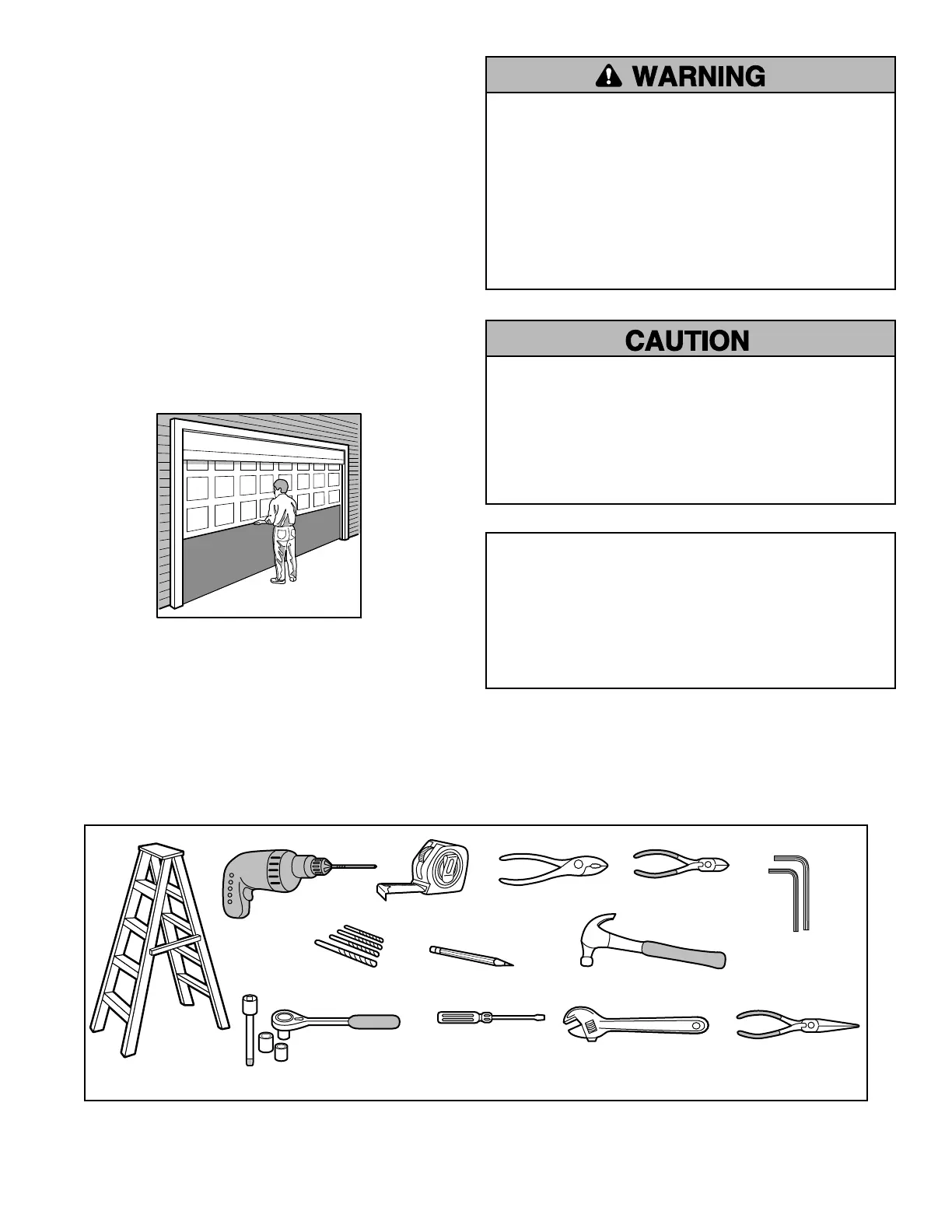 WARNING

CAUTION