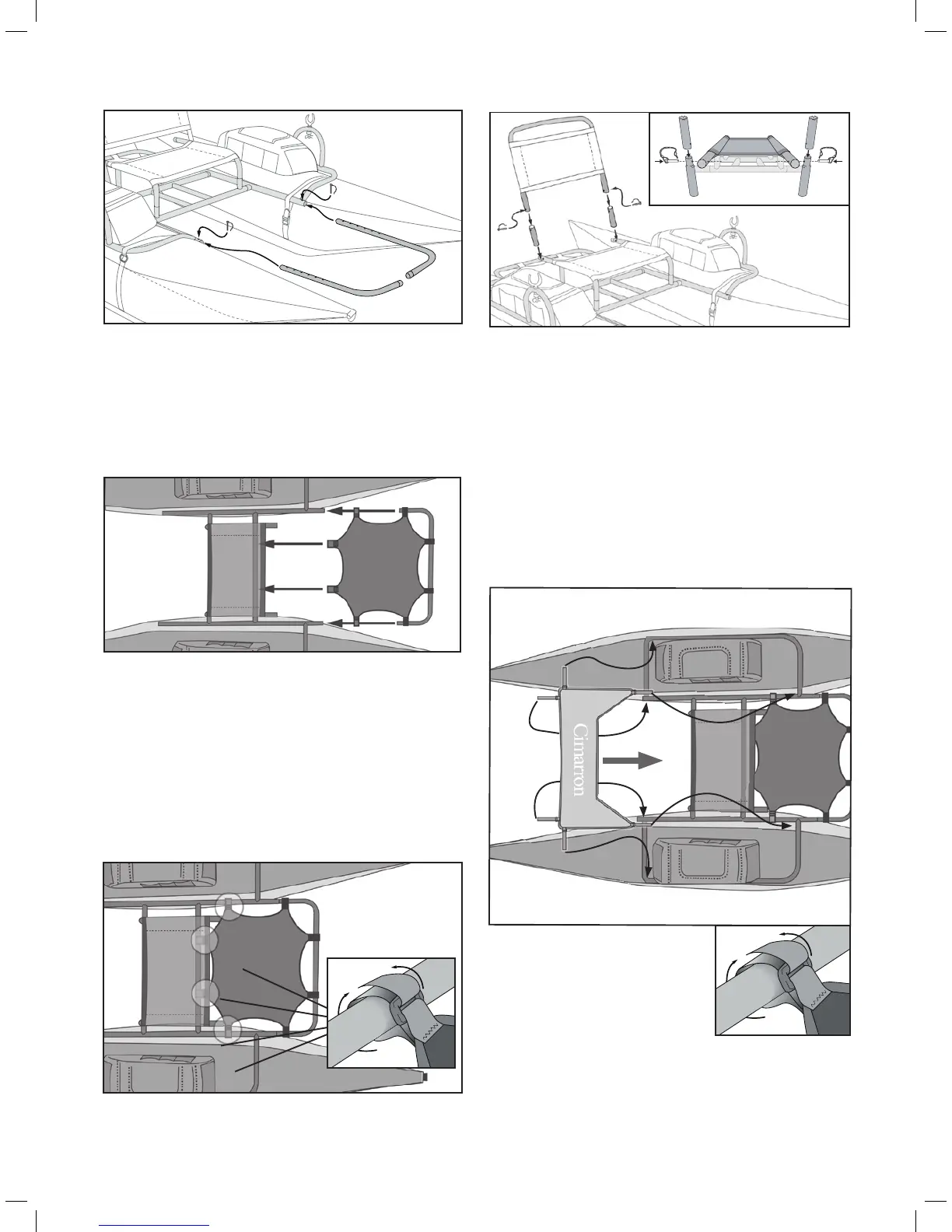 Cimarron