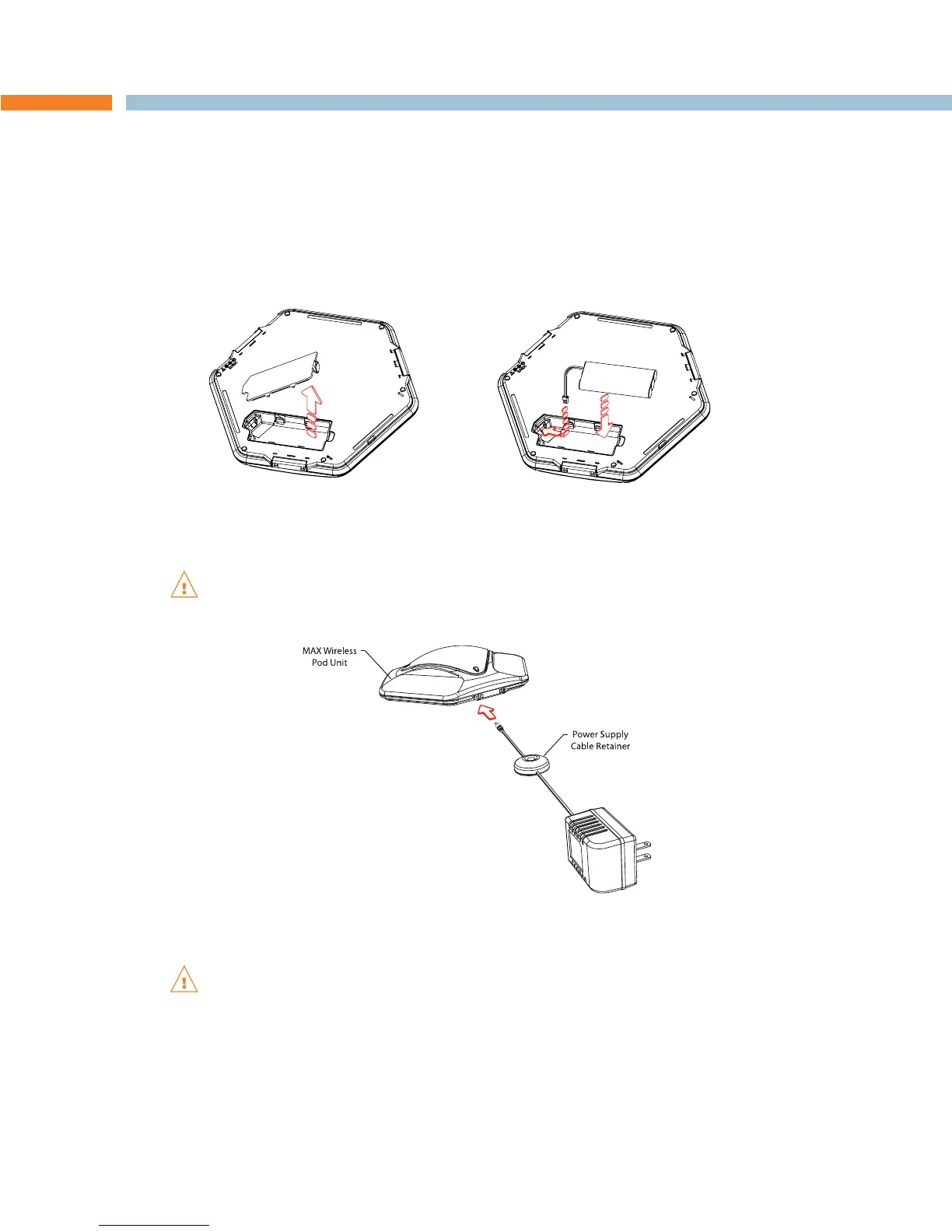 MAX Wireless Pod Unit

Power Supply Cable Retainer