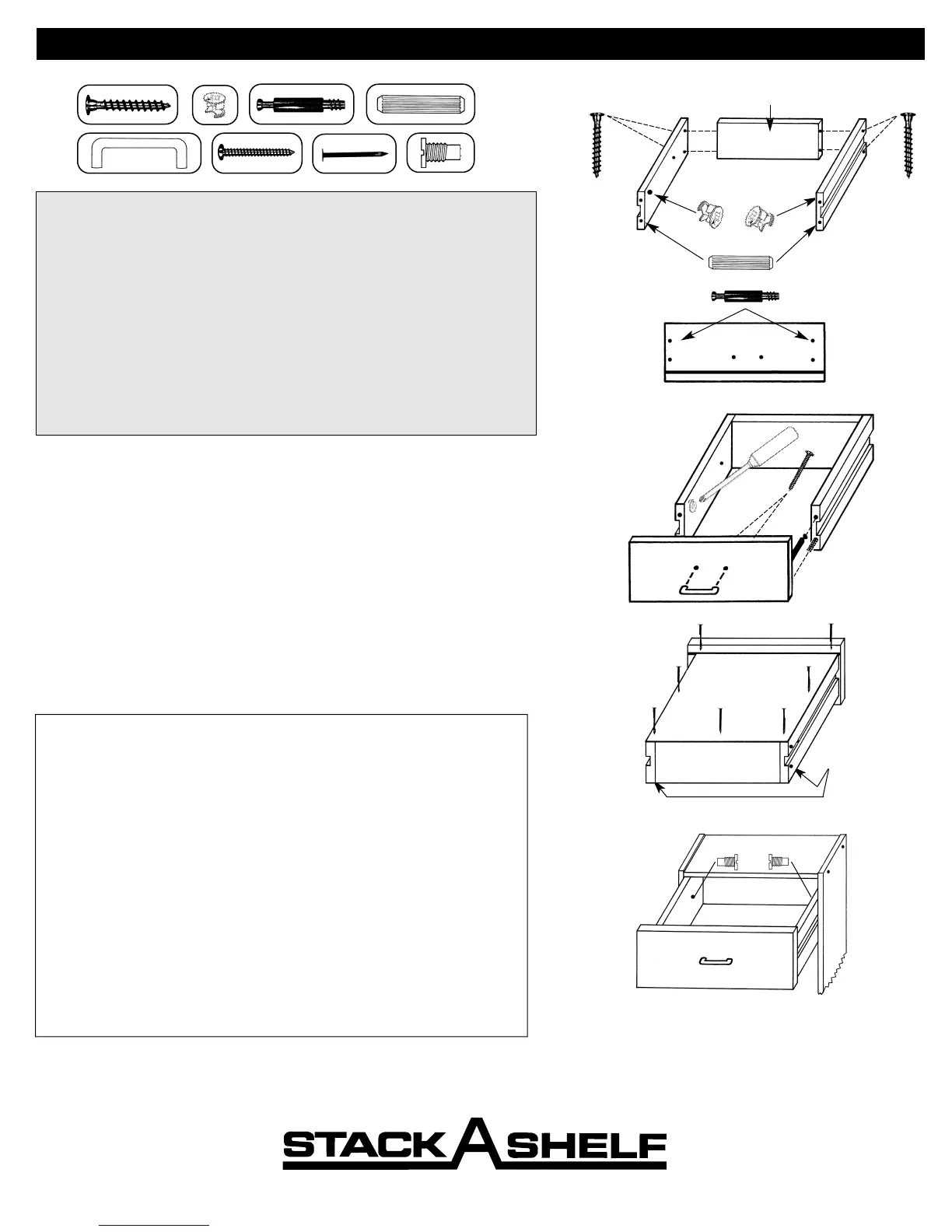 STACK A SHELF