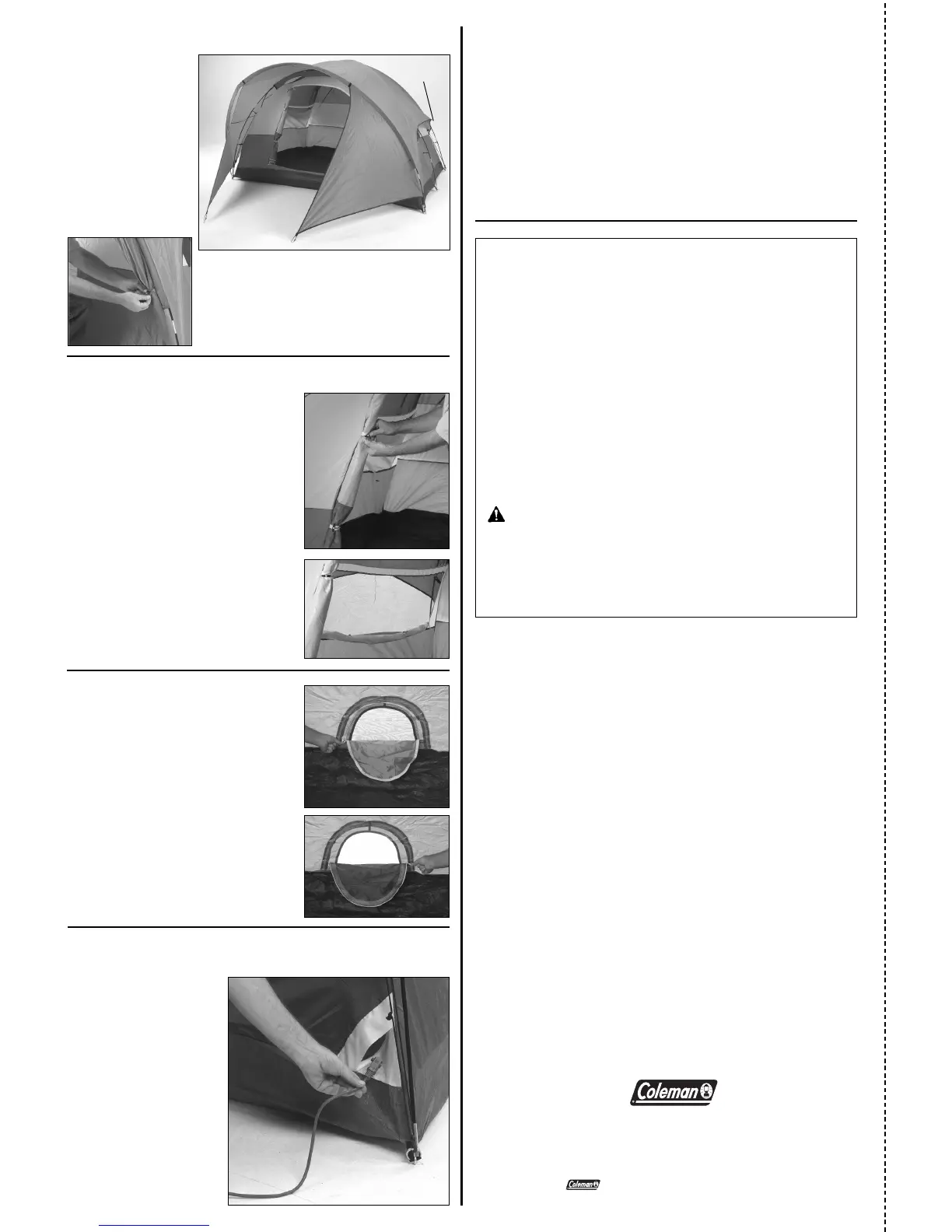 Coleman

Coleman