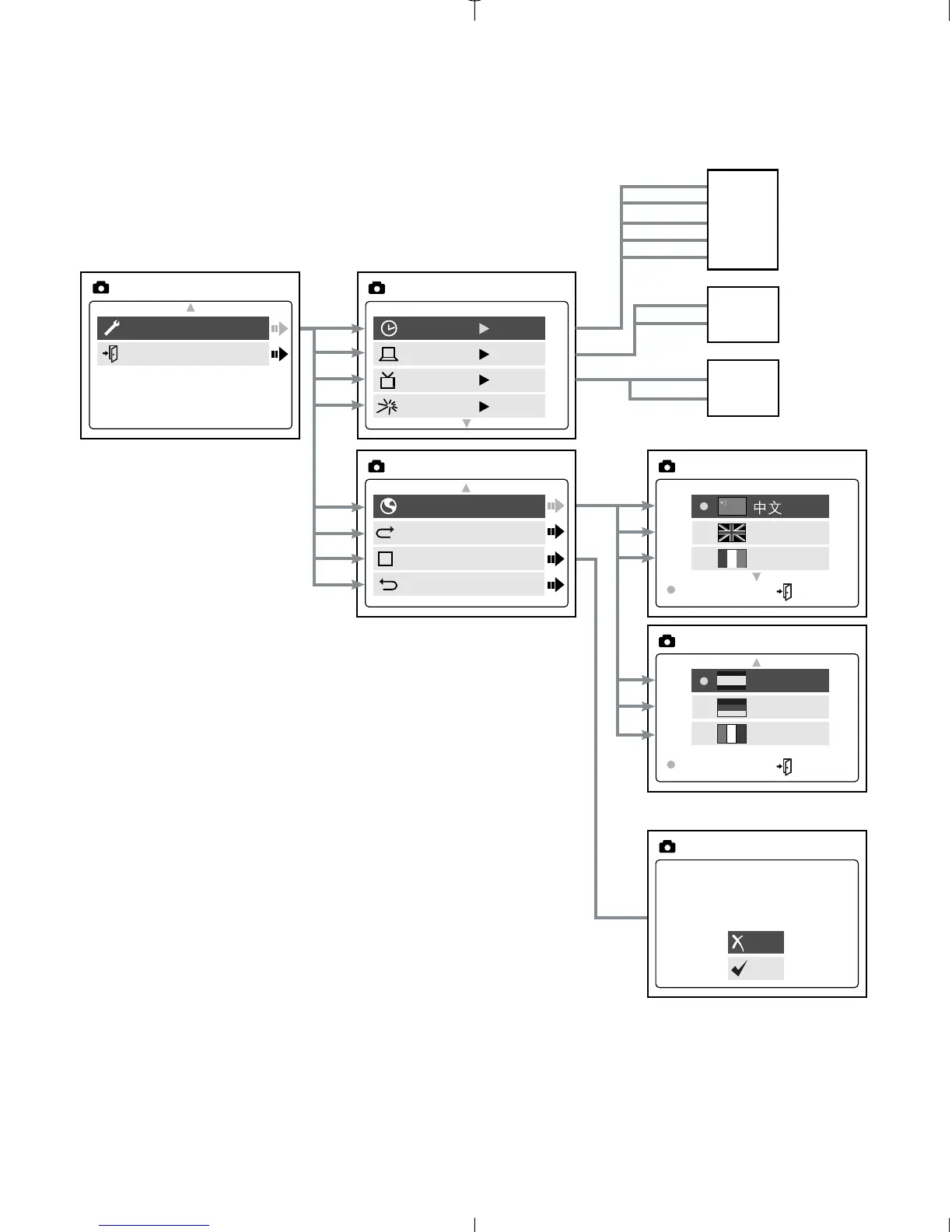 中文